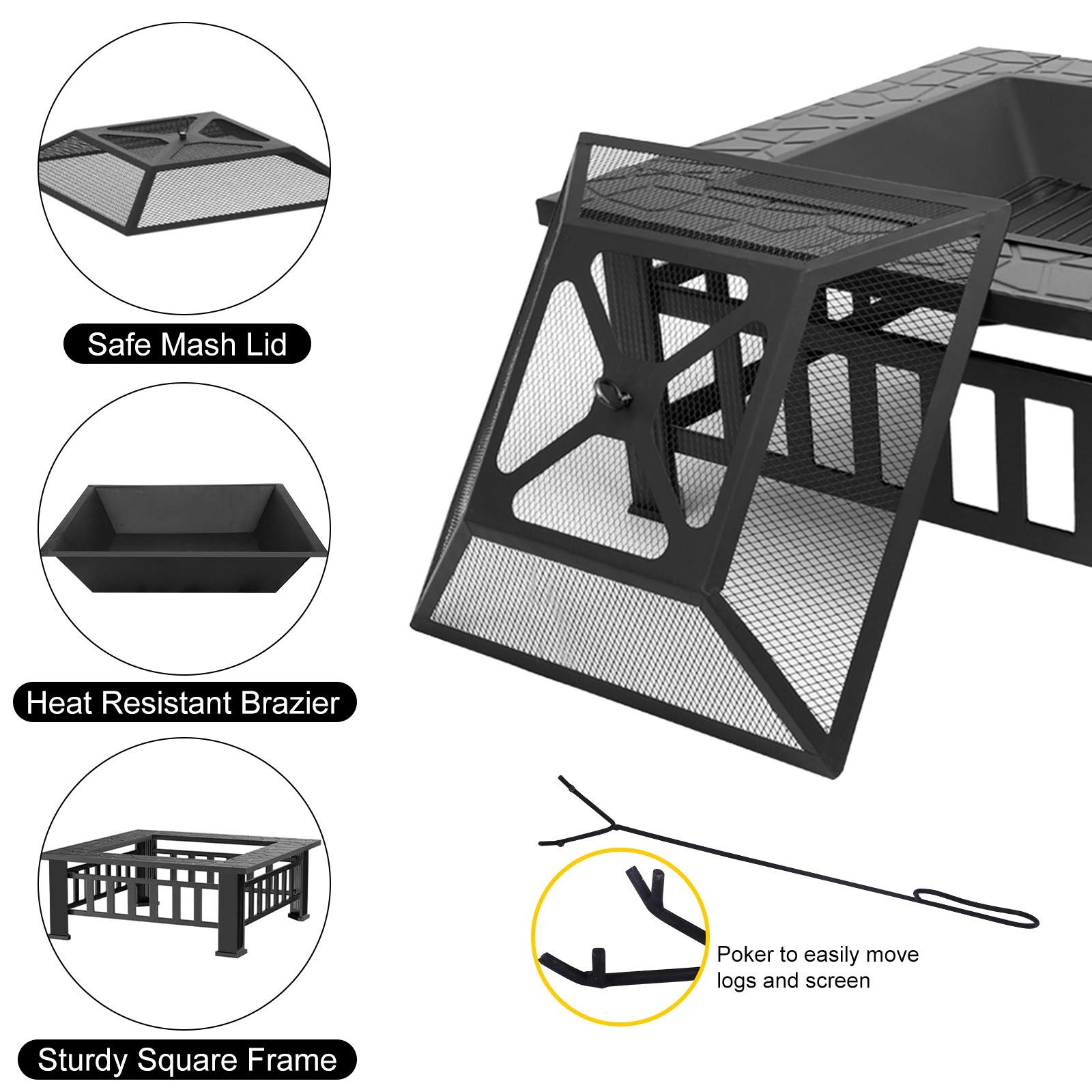 Safe Mash Lid

Heat Resistant Brazier

Sturdy Square Frame

Poker to easily move logs and screen