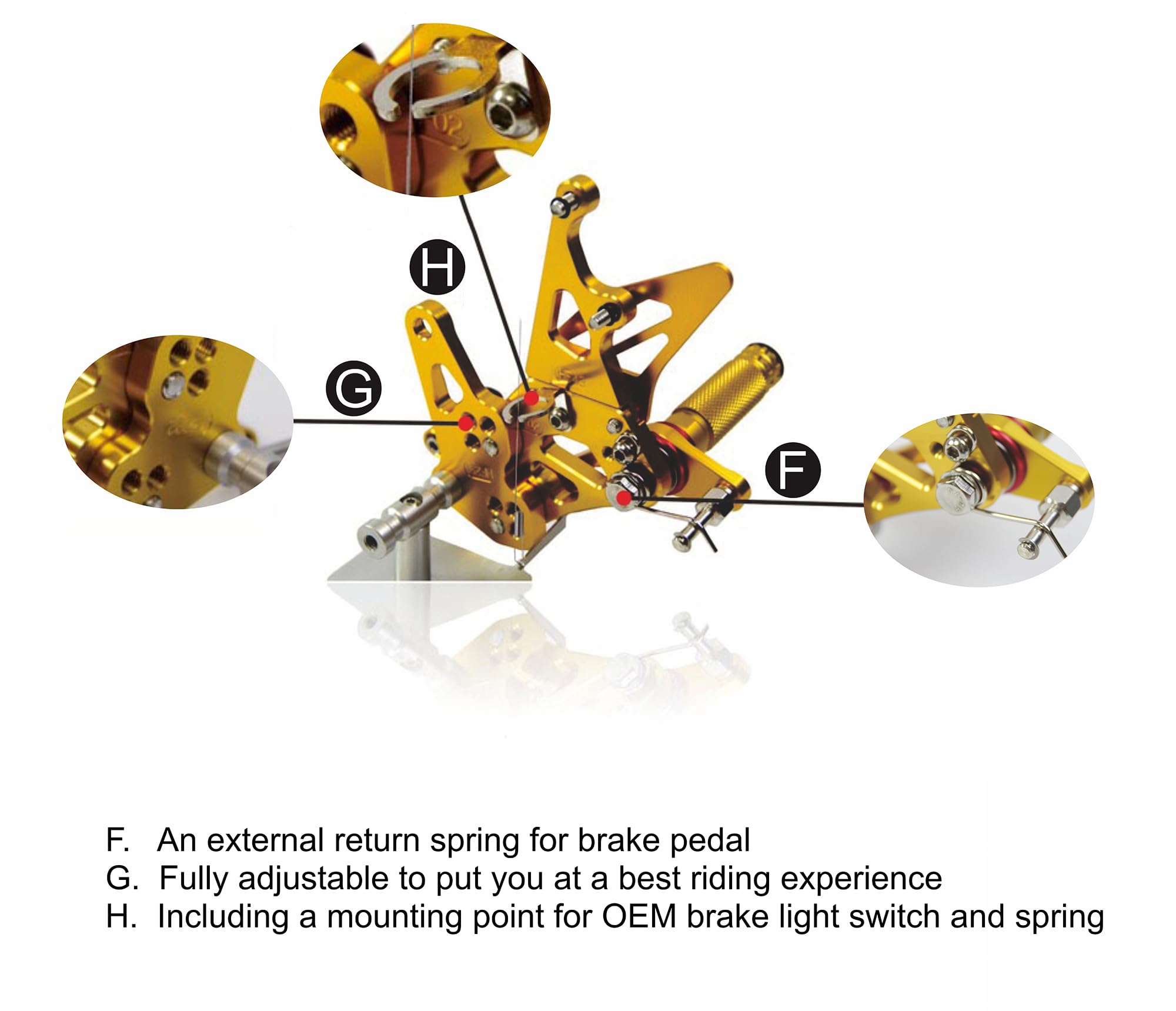 H

G

F

F. An external return spring for brake pedal
G. Fully adjustable to put you at a best riding experience
H. Including a mounting point for OEM brake light switch and spring