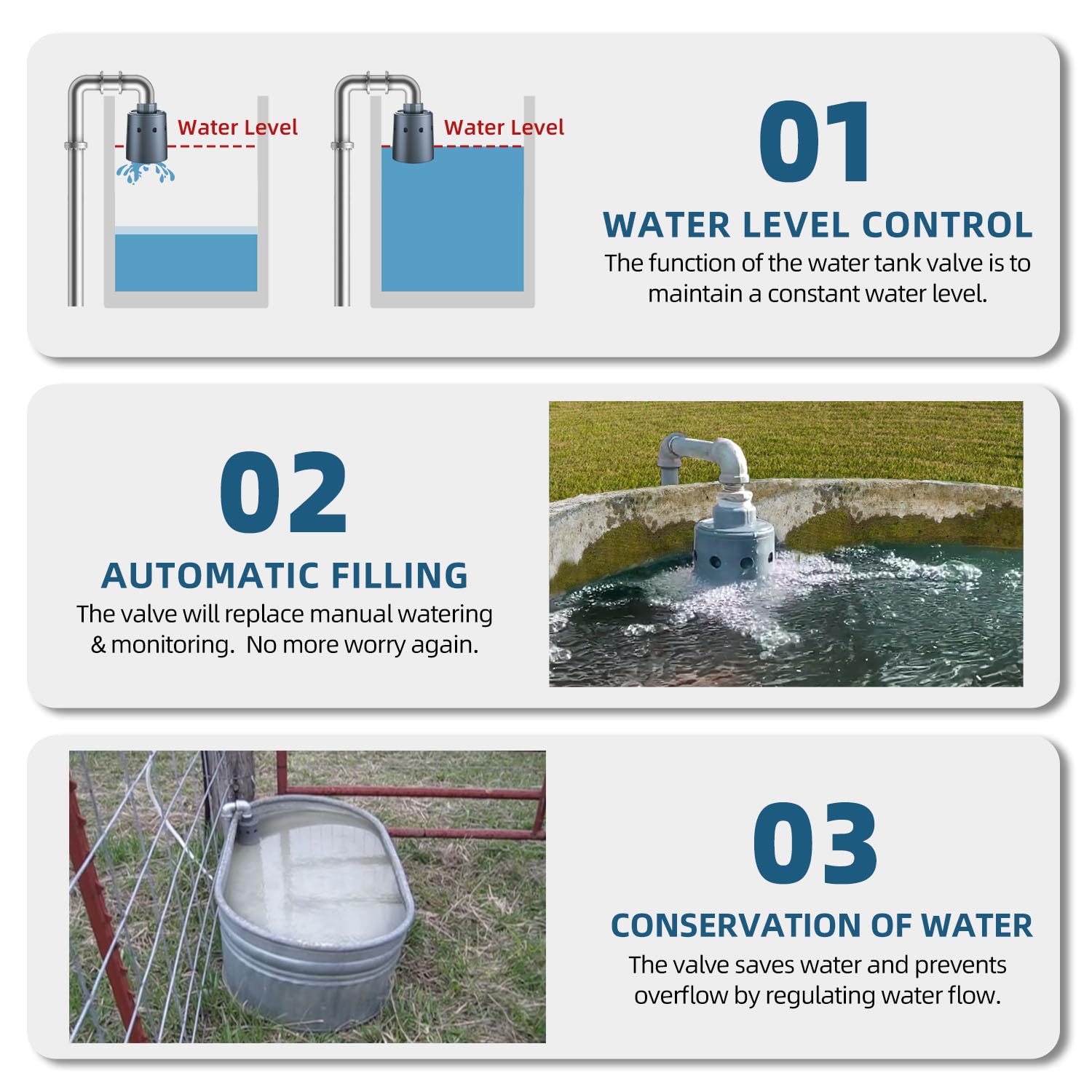 Water Level

Water Level

01

WATER LEVEL CONTROL

The function of the water tank valve is to maintain a constant water level.

02

AUTOMATIC FILLING

The valve will replace manual watering & monitoring. No more worry again.

03

CONSERVATION OF WATER

The valve saves water and prevents overflow by regulating water flow.