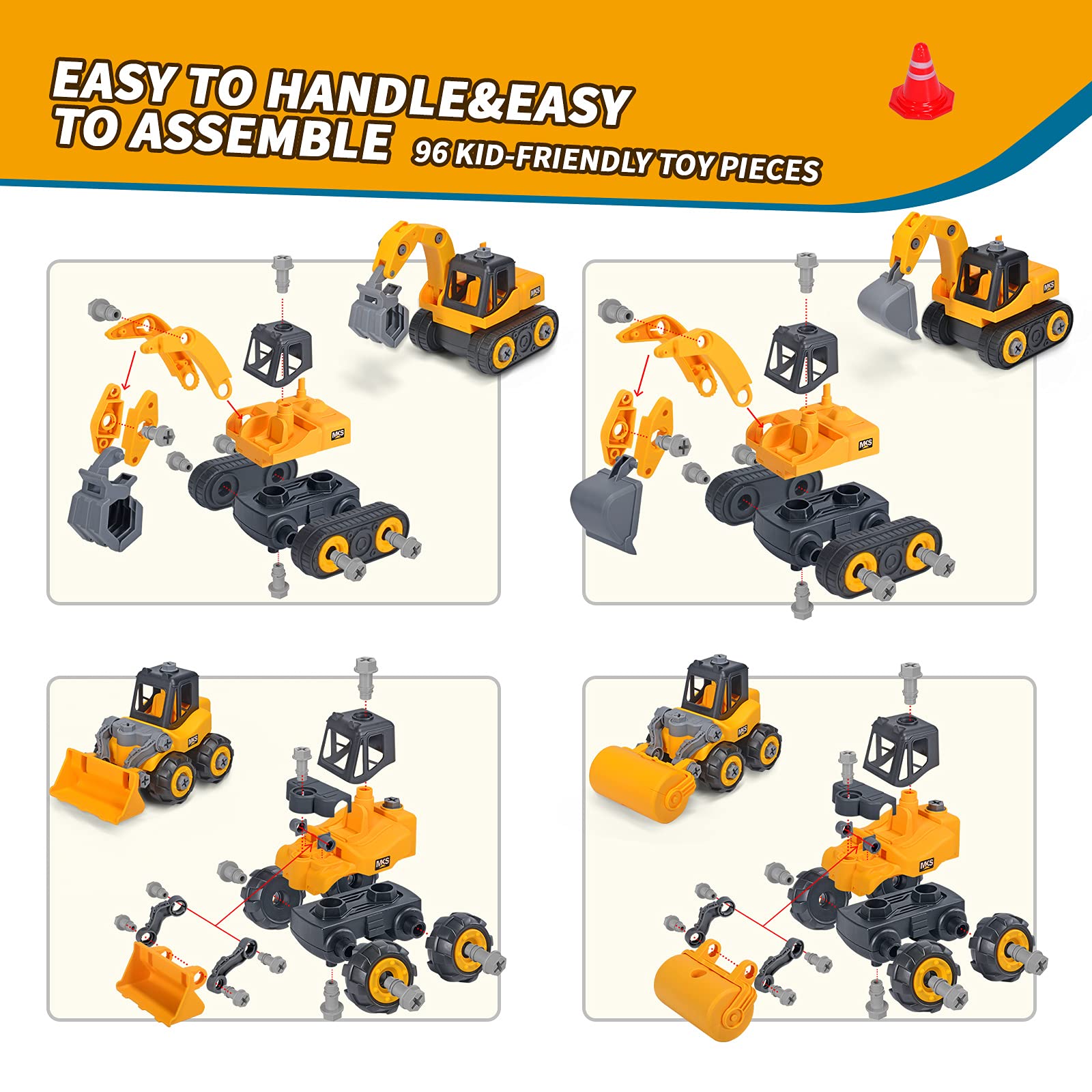 EASY TO HANDLE&EASY TO ASSEMBLE

96 KID-FRIENDLY TOY PIECES

MKS

MKS

MKS

MKS

MKS

MKS

MKS

MKS