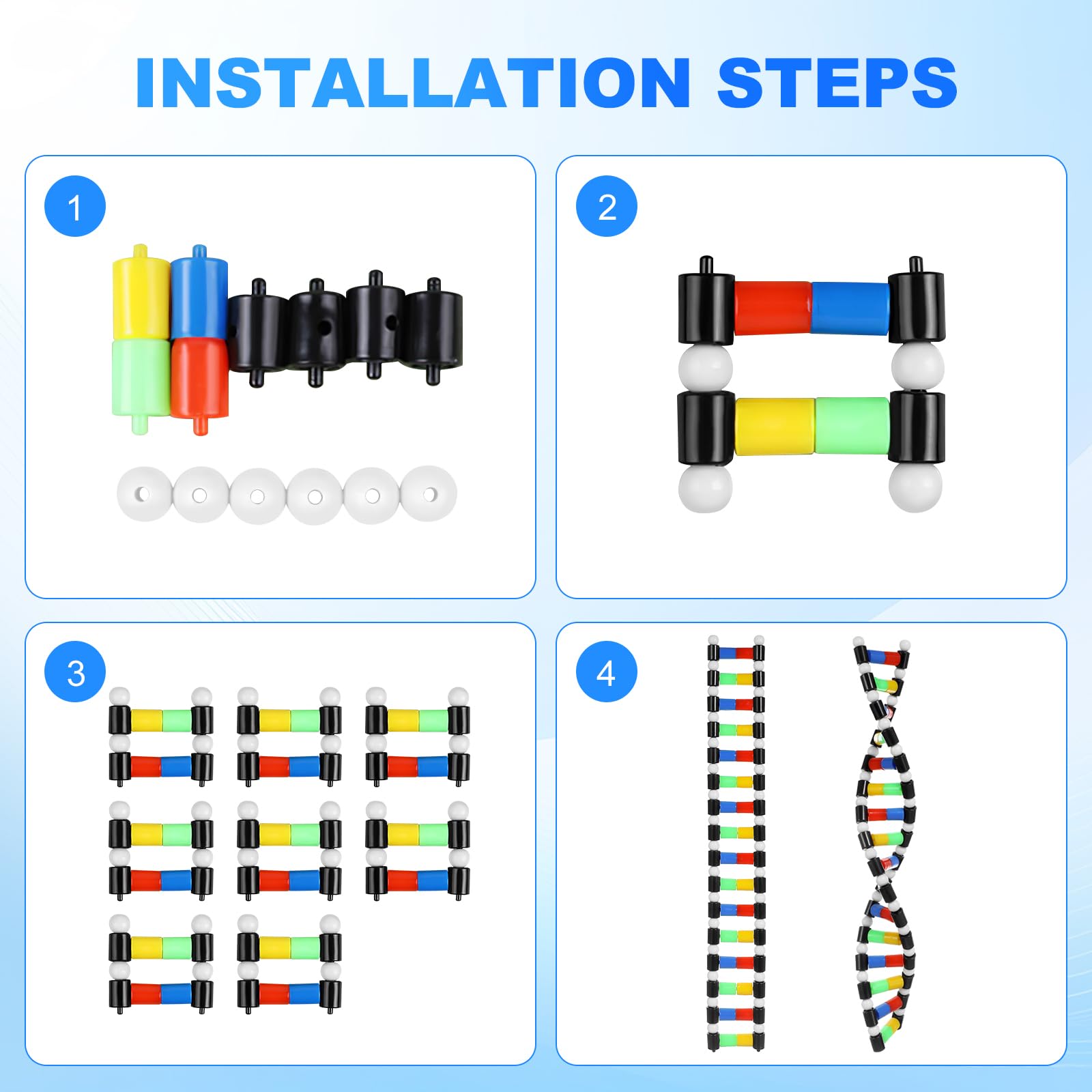 INSTALLATION STEPS

1

2

3

4