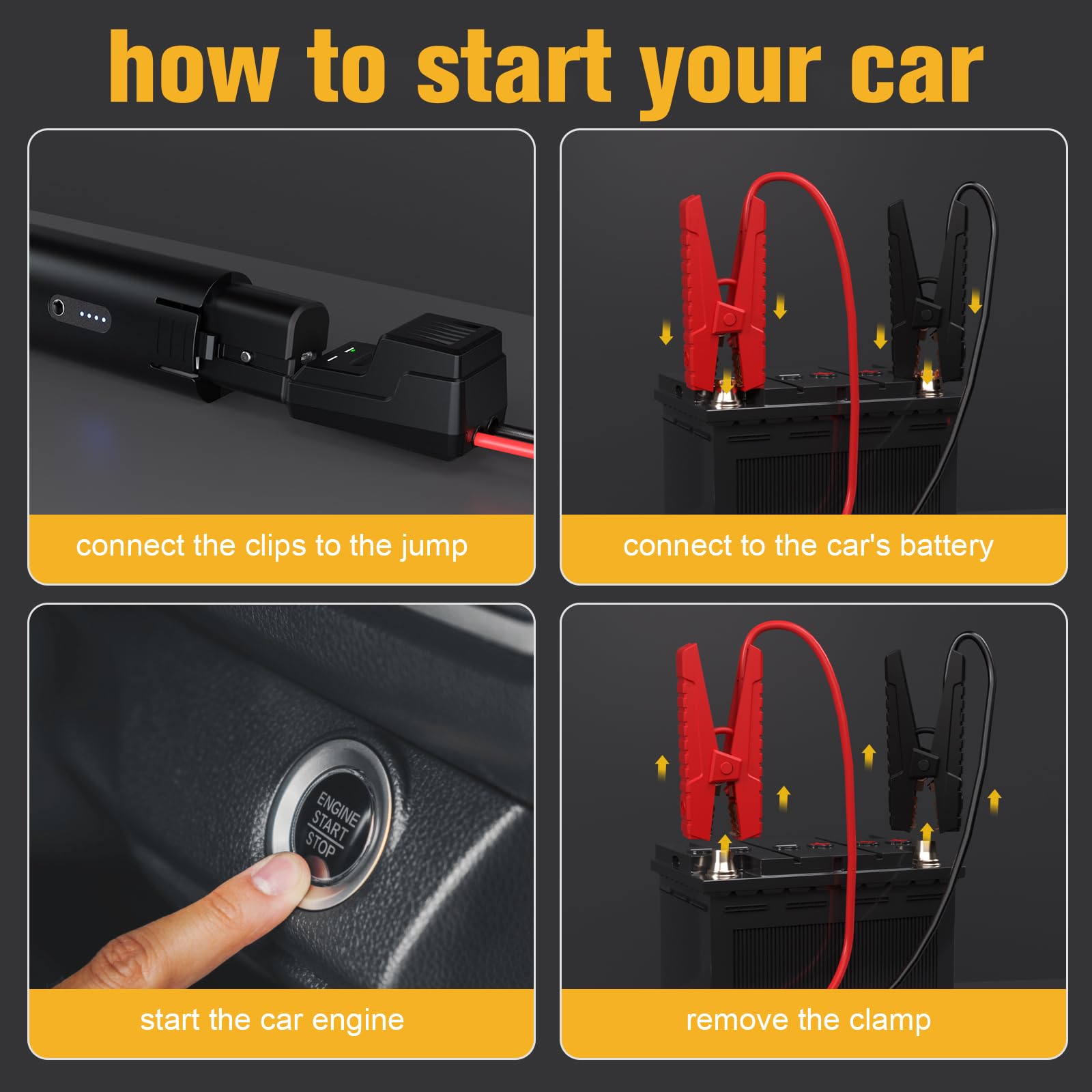 how to start your car

connect the clips to the jump

connect to the car's battery

ENGINE START STOP

start the car engine

remove the clamp