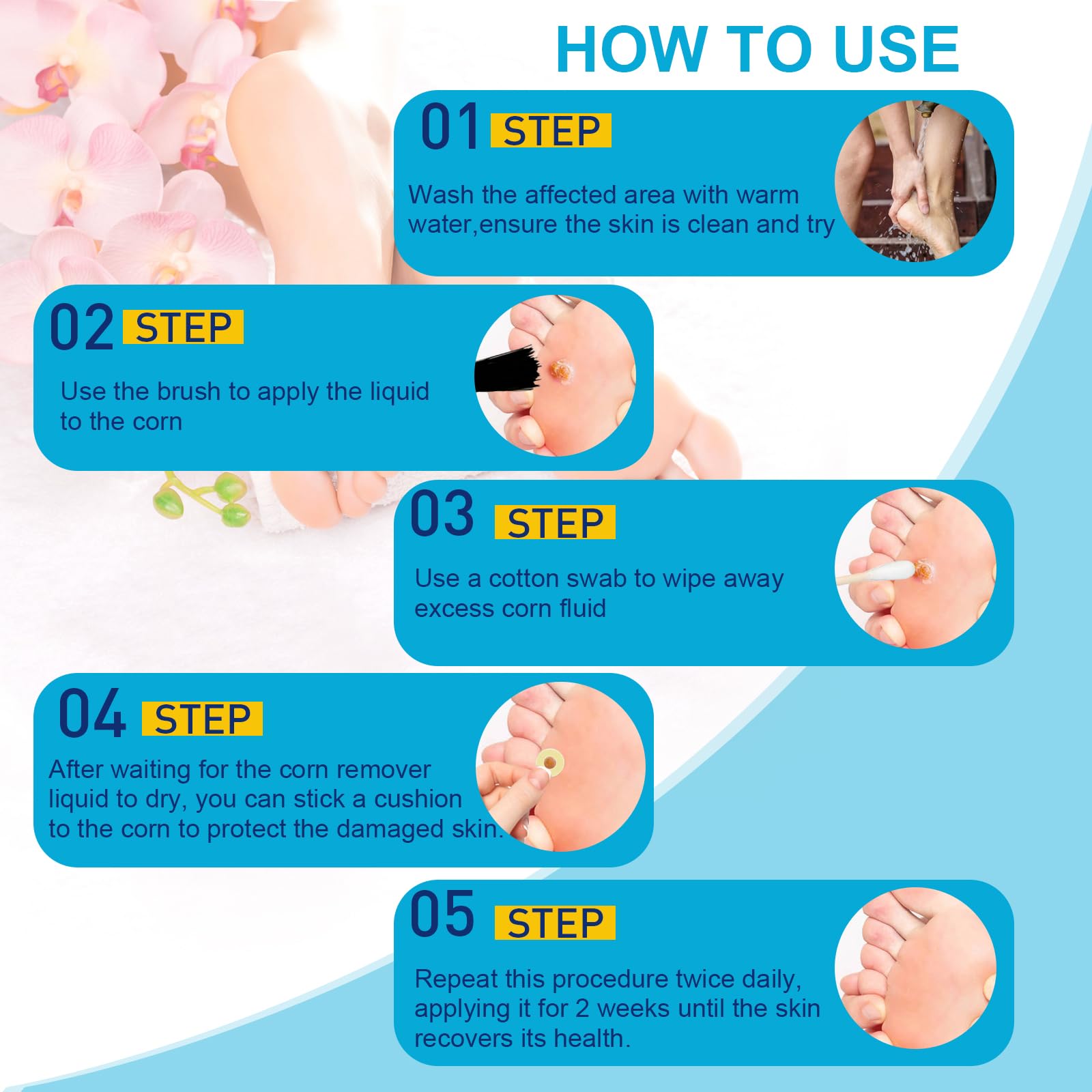 HOW TO USE

01 STEP

Wash the affected area with warm water,ensure the skin is clean and try

02 STEP

Use the brush to apply the liquid to the corn

03 STEP

Use a cotton swab to wipe away excess corn fluid

04 STEP

After waiting for the corn remover liquid to dry, you can stick a cushion to the corn to protect the damaged skin.

05 STEP

Repeat this procedure twice daily, applying it for 2 weeks until the skin recovers its health.