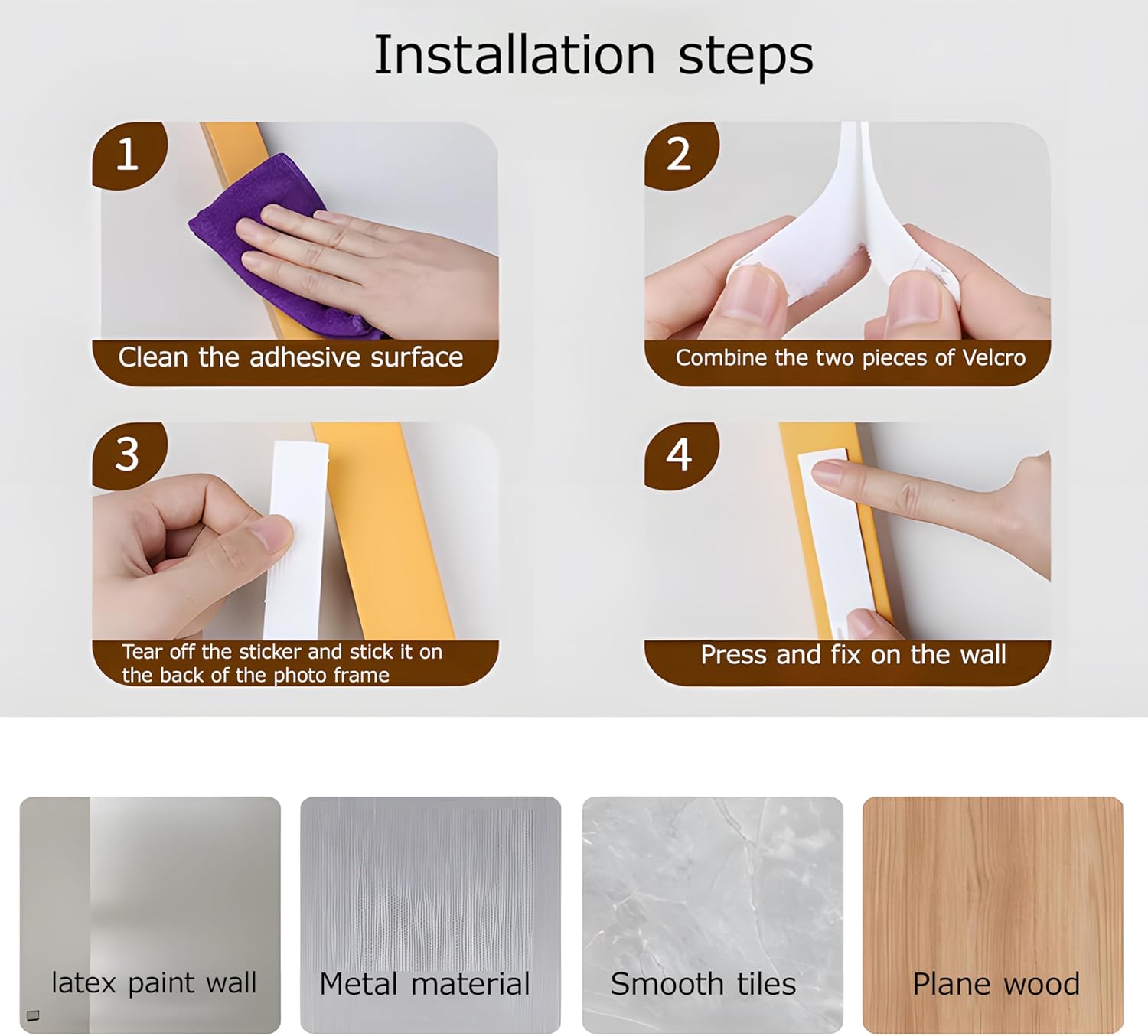 Installation steps

1
Clean the adhesive surface

2
Combine the two pieces of Velcro

3
Tear off the sticker and stick it on the back of the photo frame

4
Press and fix on the wall

latex paint wall

Metal material

Smooth tiles

Plane wood