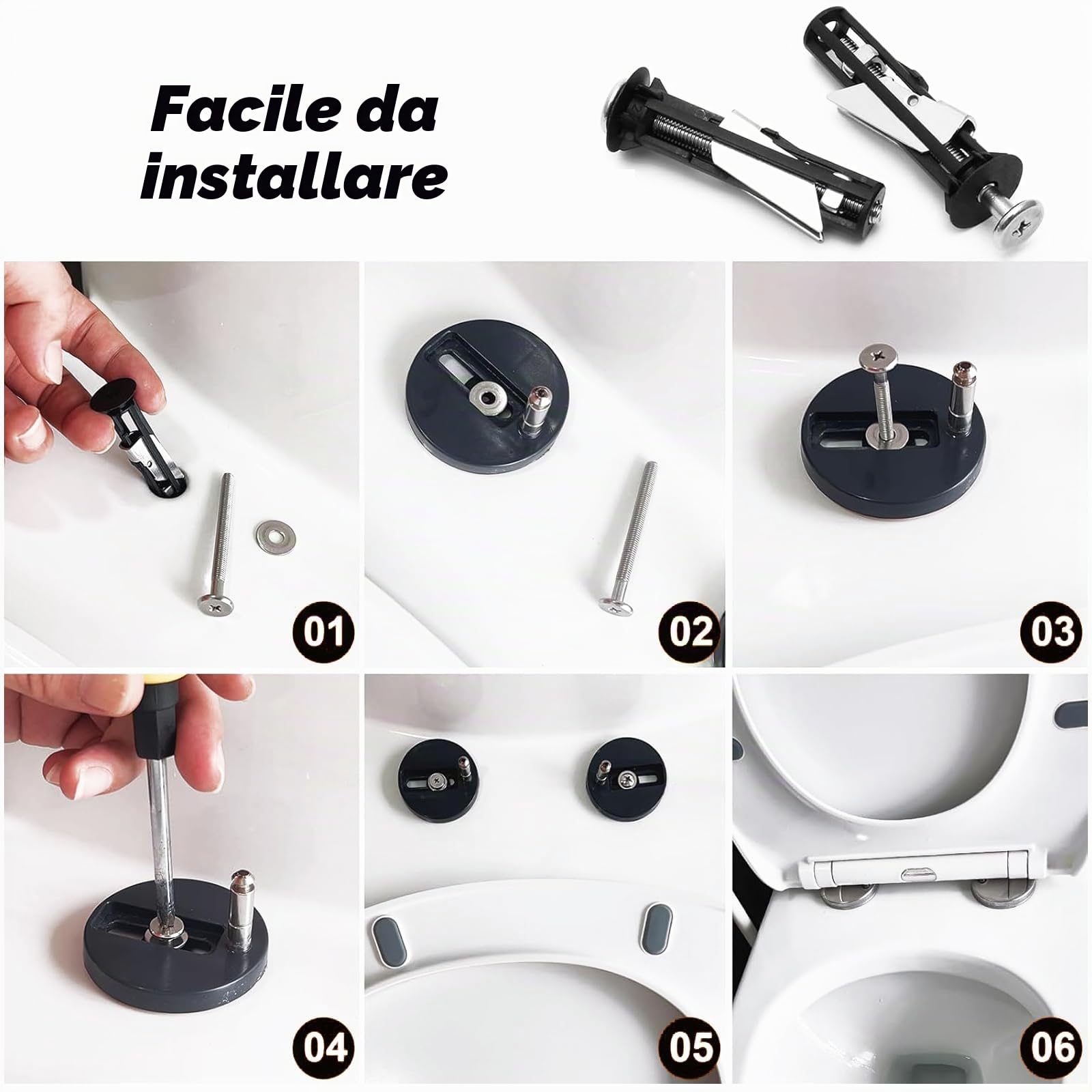 Facile da installare

01

02

03

04

05

06