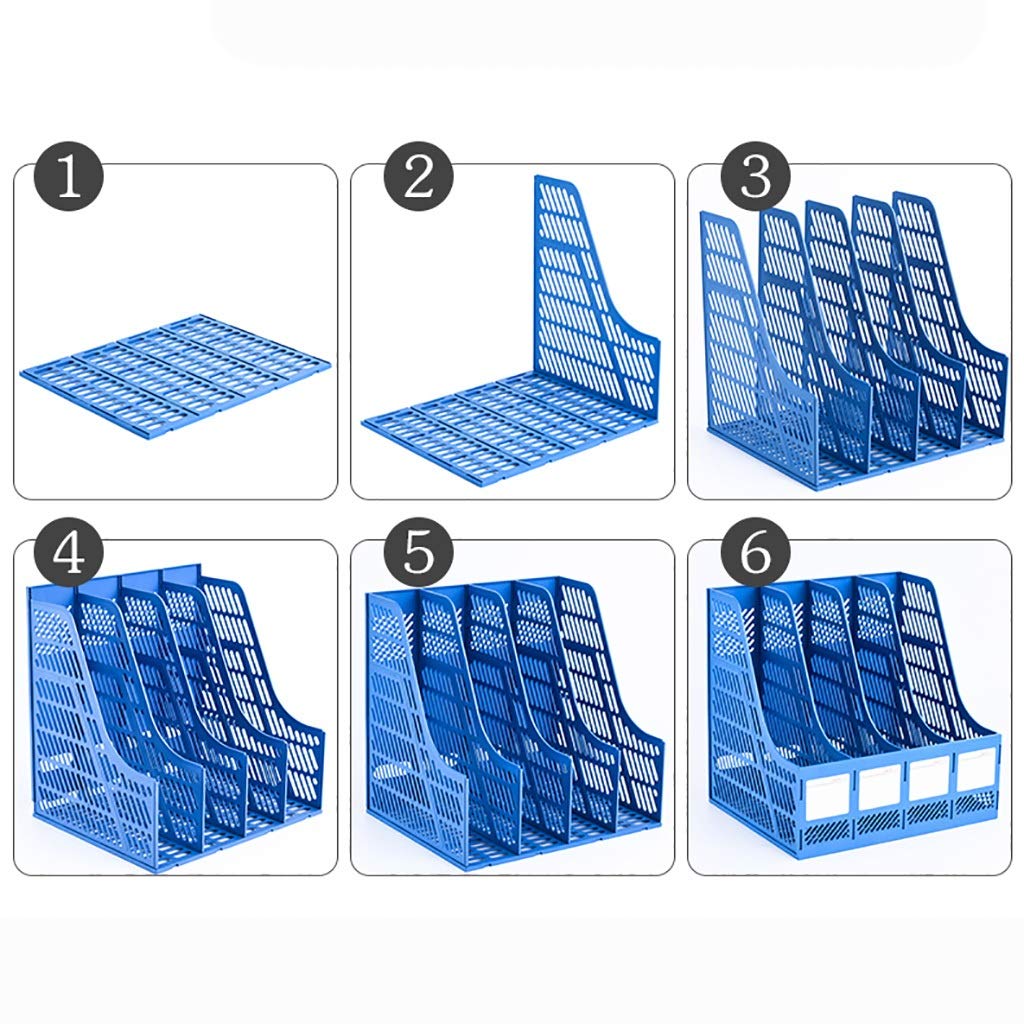 1

2

3

4

5

6