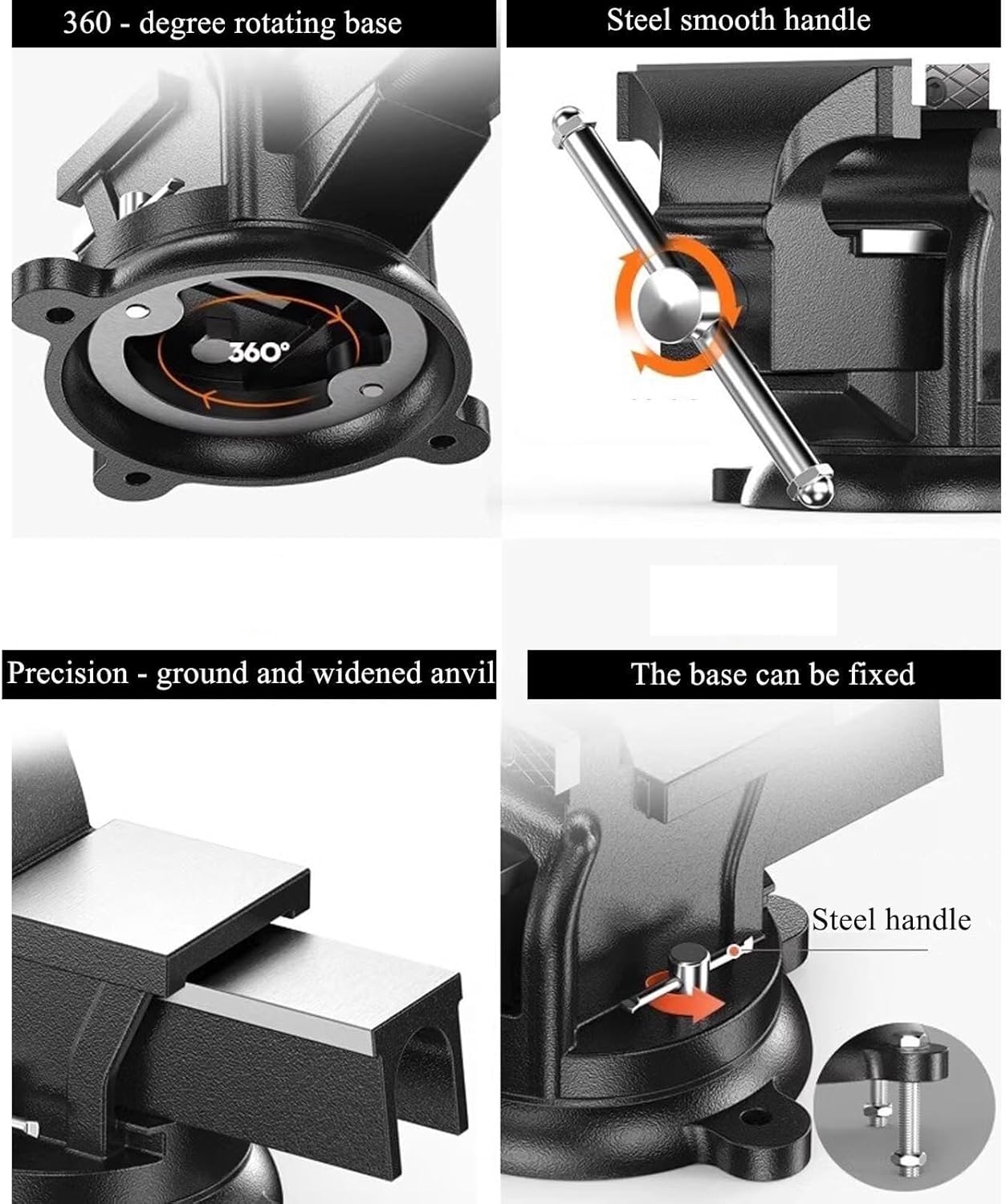 360 - degree rotating base

360°

Steel smooth handle

Precision - ground and widened anvil

The base can be fixed

Steel handle