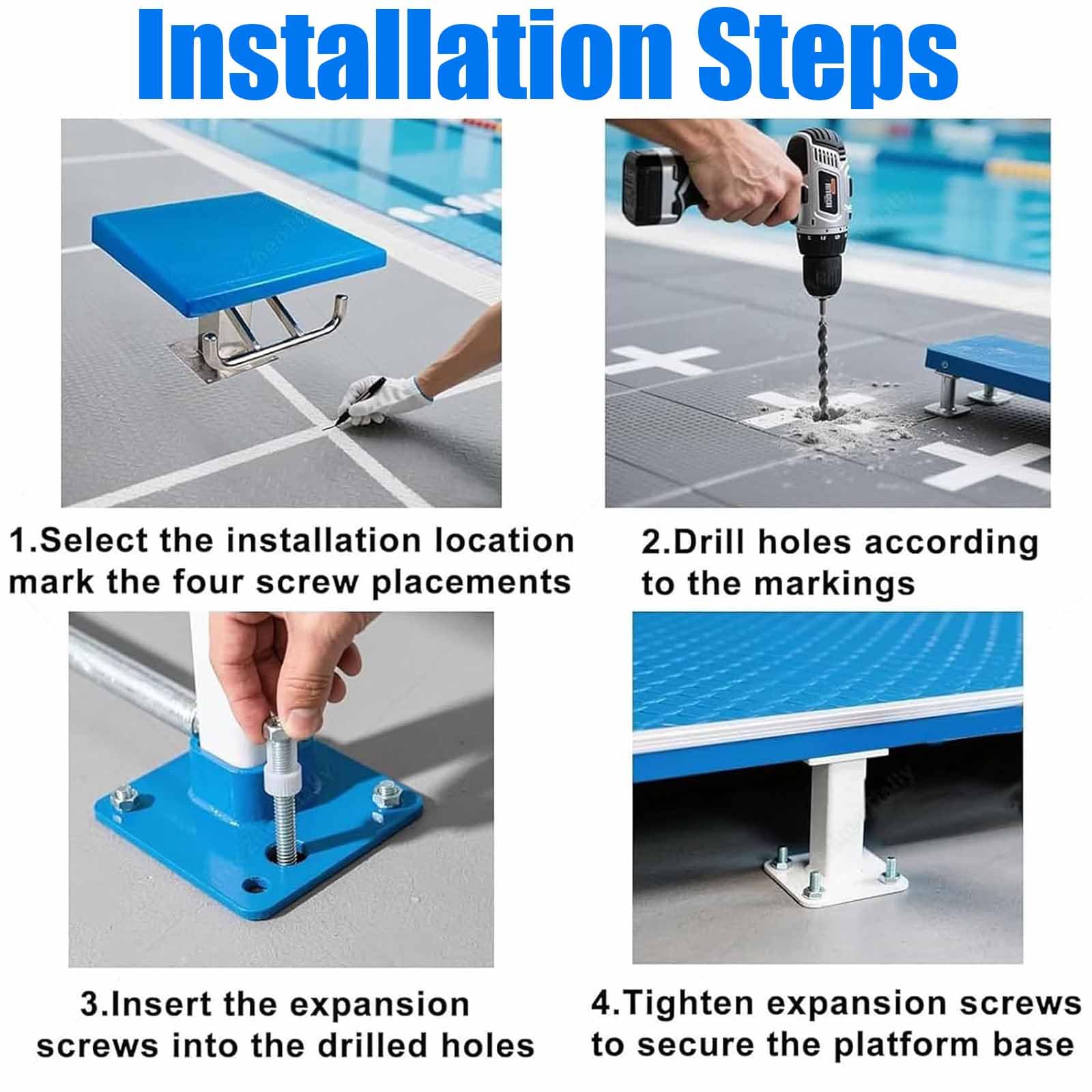 Installation Steps

1.Select the installation location mark the four screw placements

2.Drill holes according to the markings

3.Insert the expansion screws into the drilled holes

4.Tighten expansion screws to secure the platform base