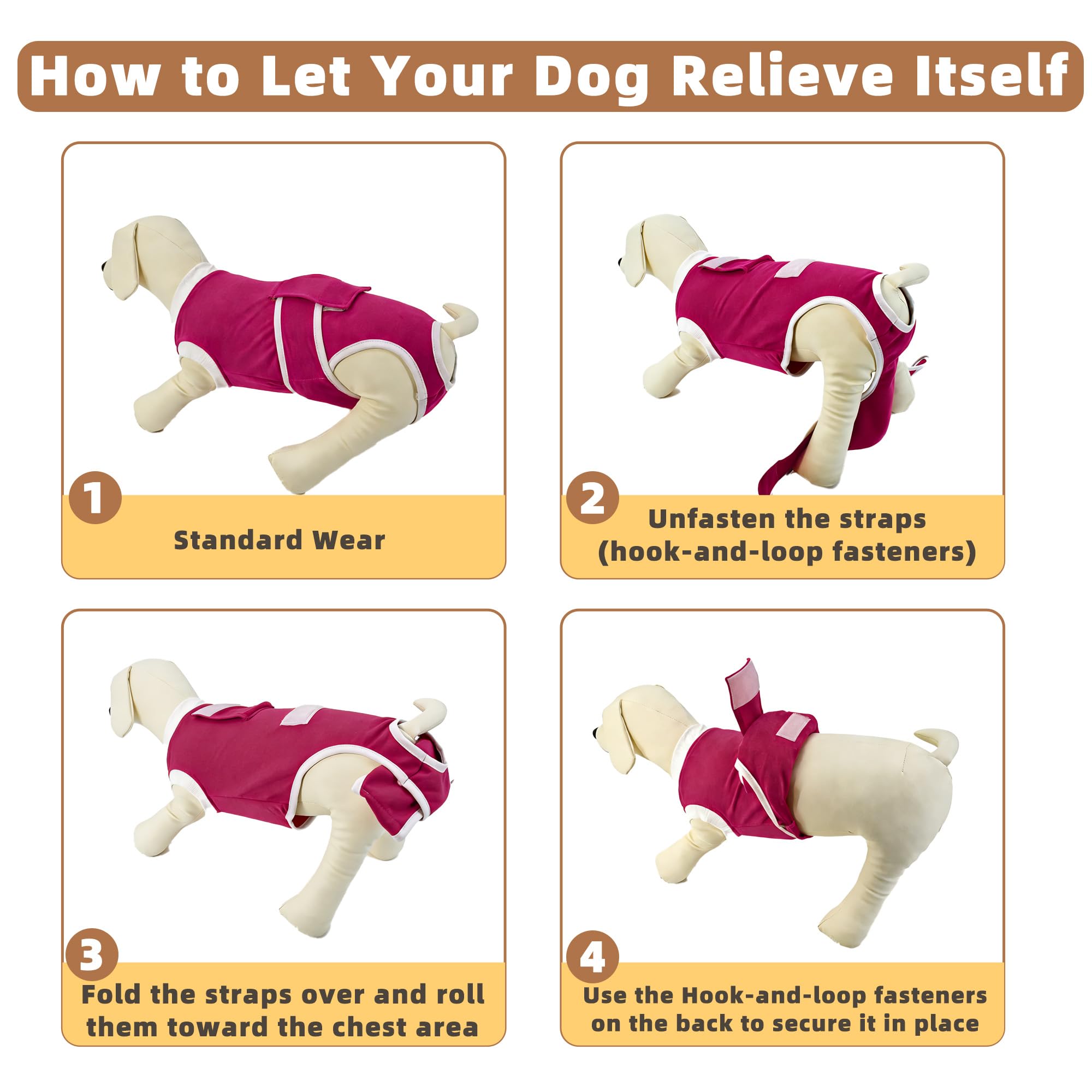 How to Let Your Dog Relieve Itself

1
Standard Wear

2
Unfasten the straps (hook-and-loop fasteners)

3
Fold the straps over and roll them toward the chest area

4
Use the Hook-and-loop fasteners on the back to secure it in place