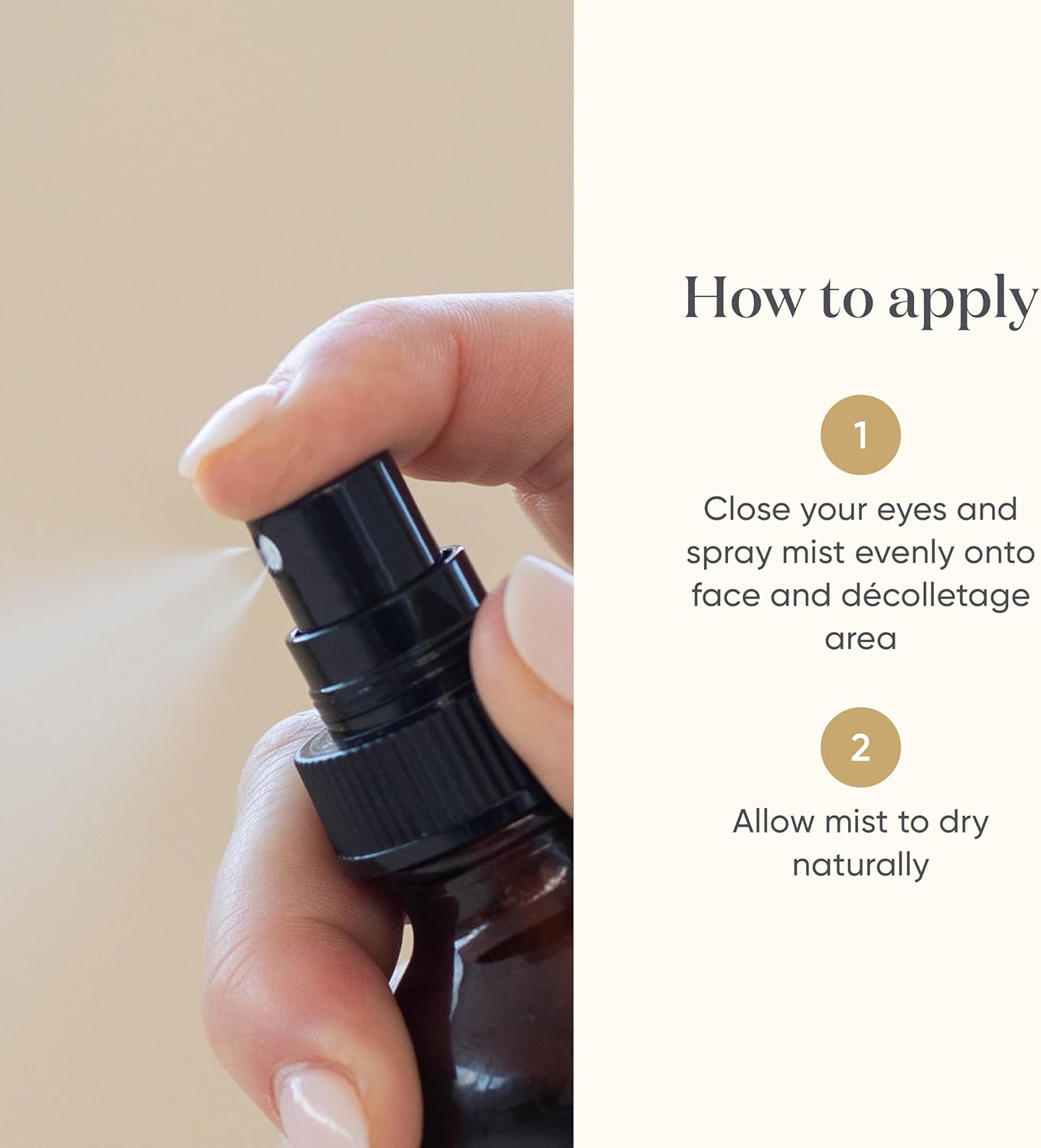 How to apply

1

Close your eyes and spray mist evenly onto face and décolletage area

2

Allow mist to dry naturally