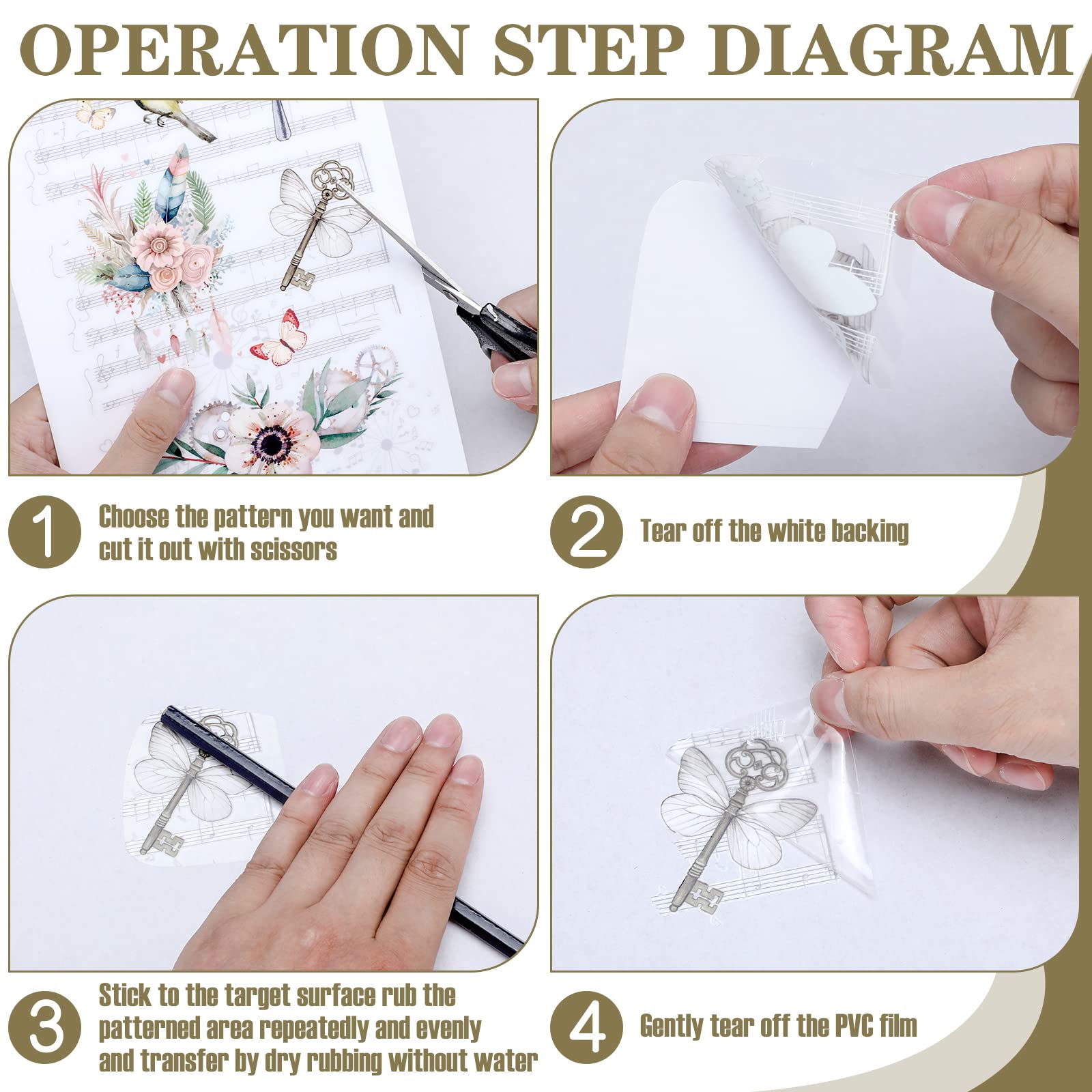 OPERATION STEP DIAGRAM

1 Choose the pattern you want and cut it out with scissors

2 Tear off the white backing

3 Stick to the target surface rub the patterned area repeatedly and evenly and transfer by dry rubbing without water

4 Gently tear off the PVC film