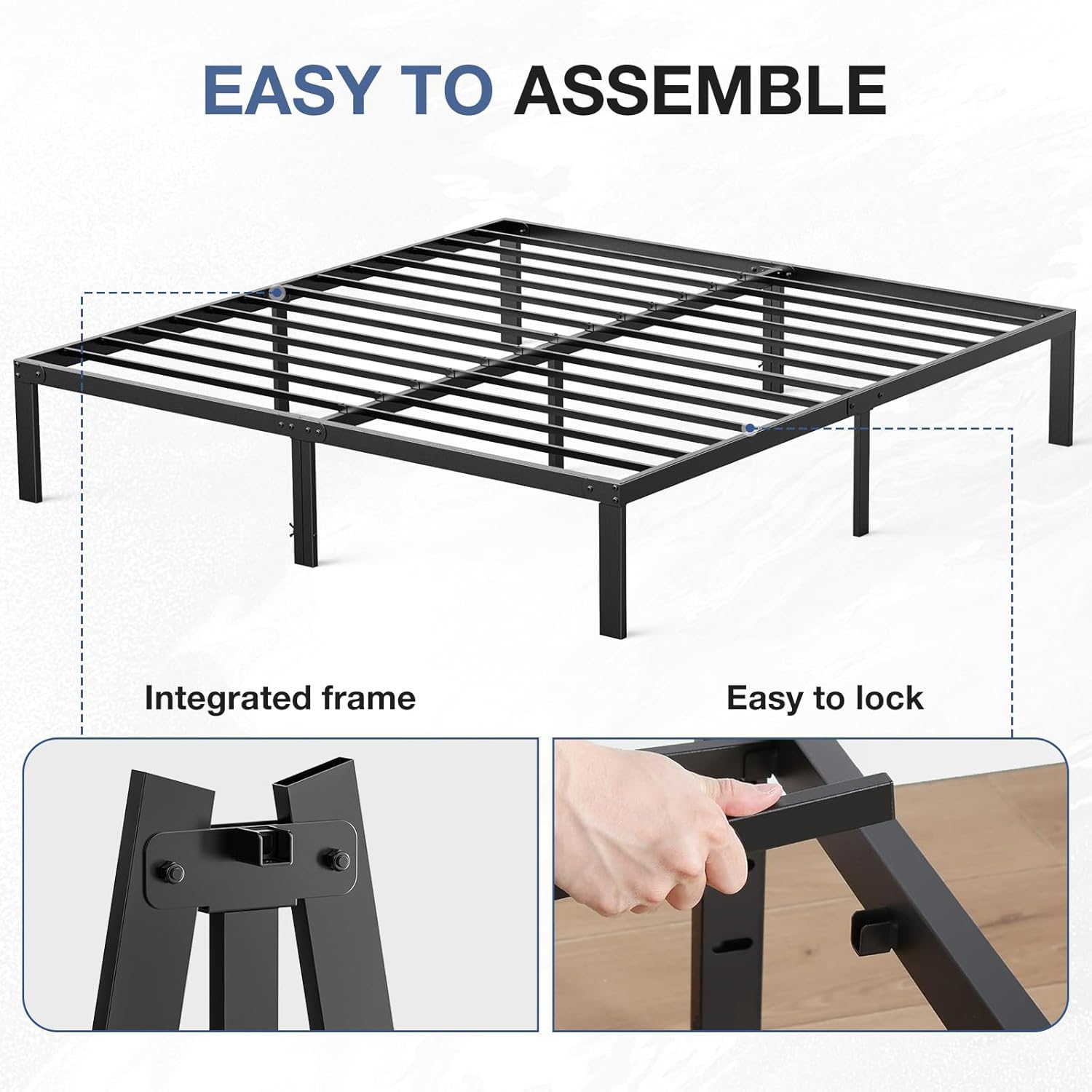 EASY TO ASSEMBLE

Integrated frame

Easy to lock