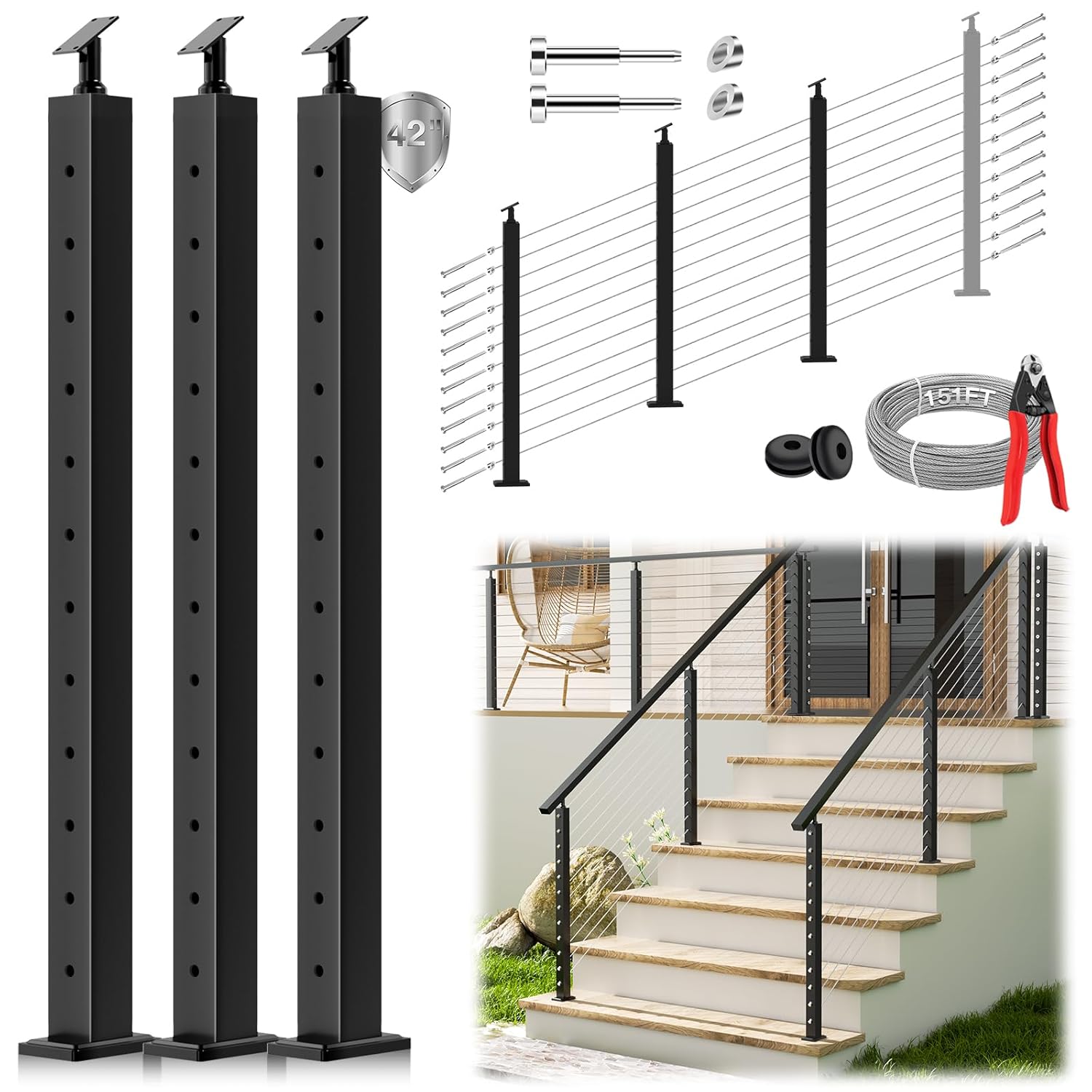 42"

151FT