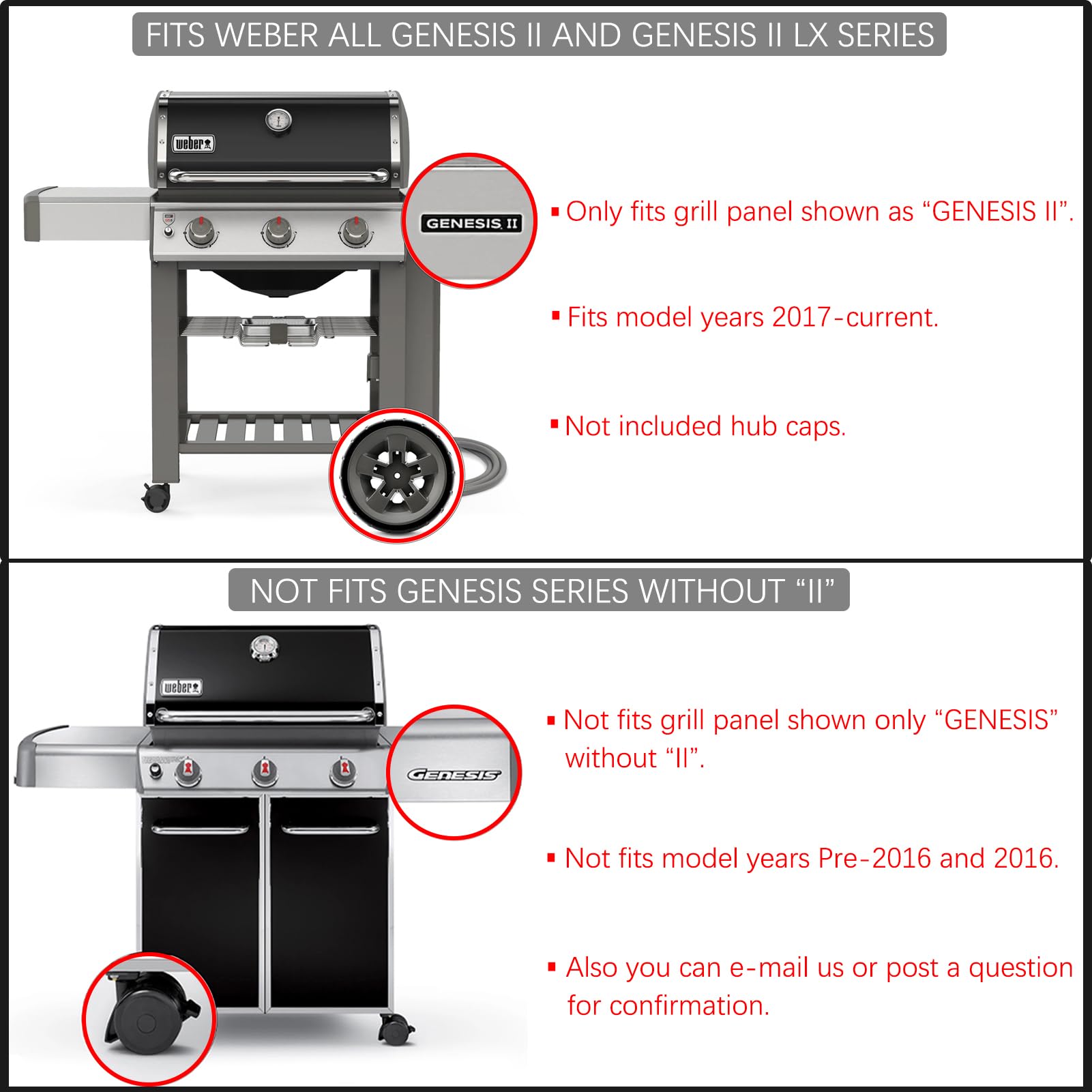 FITS WEBER ALL GENESIS II AND GENESIS II LX SERIES

weber

GENESIS II

▪ Only fits grill panel shown as “GENESIS II”.

▪ Fits model years 2017-current.

▪ Not included hub caps.

NOT FITS GENESIS SERIES WITHOUT “II”

weber

GENESIS

▪ Not fits grill panel shown only “GENESIS” without “II”.

▪ Not fits model years Pre-2016 and 2016.

▪ Also you can e-mail us or post a question for confirmation.