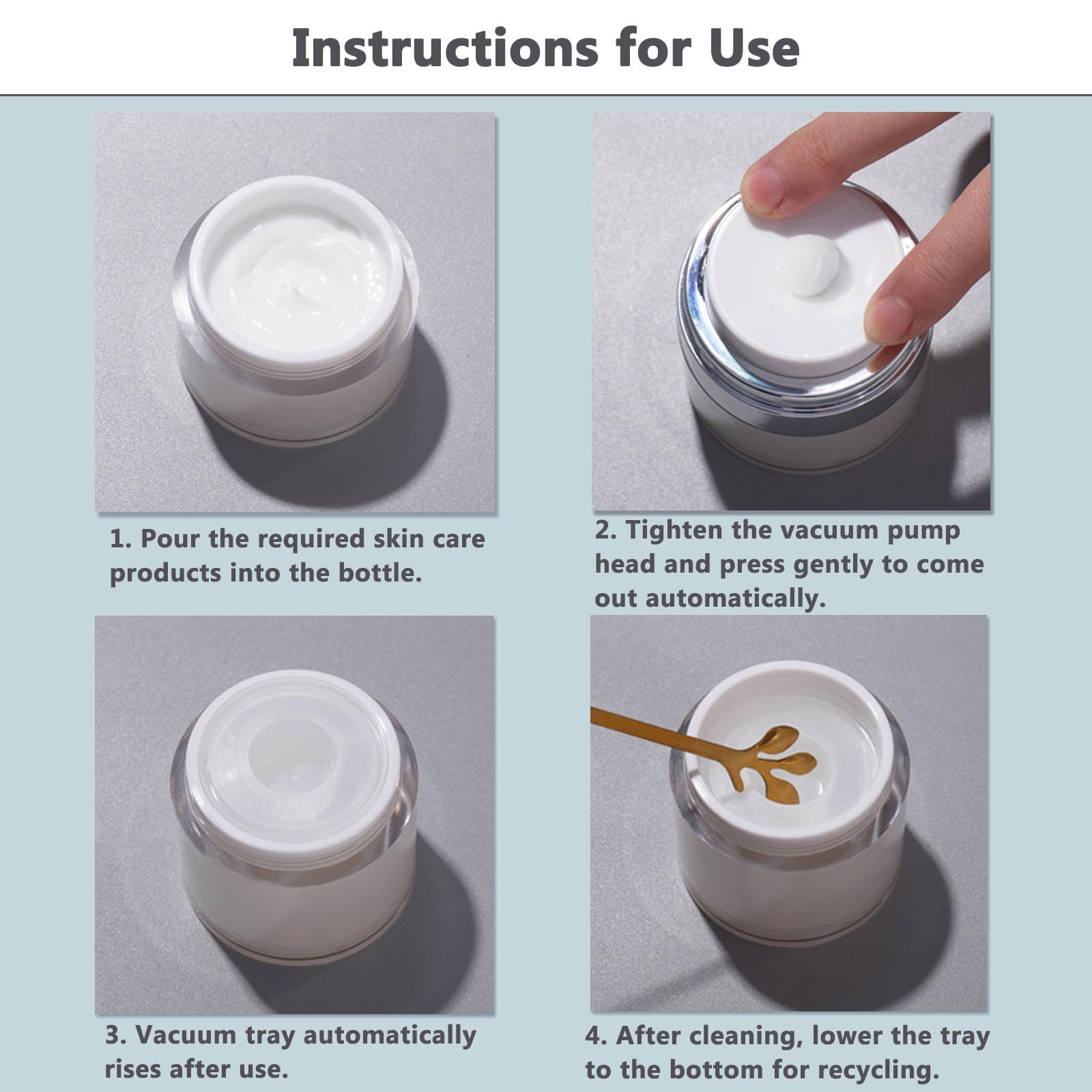 Instructions for Use

1. Pour the required skin care products into the bottle.

2. Tighten the vacuum pump head and press gently to come out automatically.

3. Vacuum tray automatically rises after use.

4. After cleaning, lower the tray to the bottom for recycling.