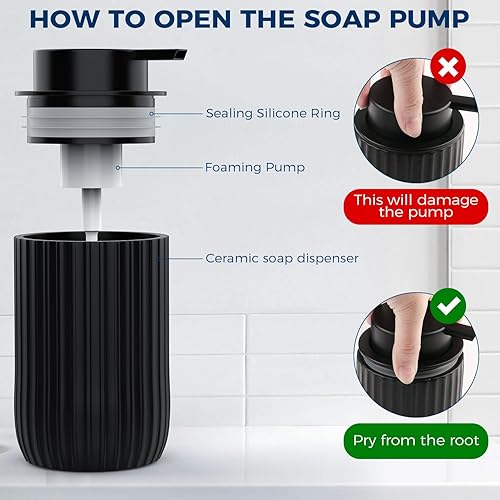 HOW TO OPEN THE SOAP PUMP

Sealing Silicone Ring

Foaming Pump

Ceramic soap dispenser

This will damage the pump

Pry from the root