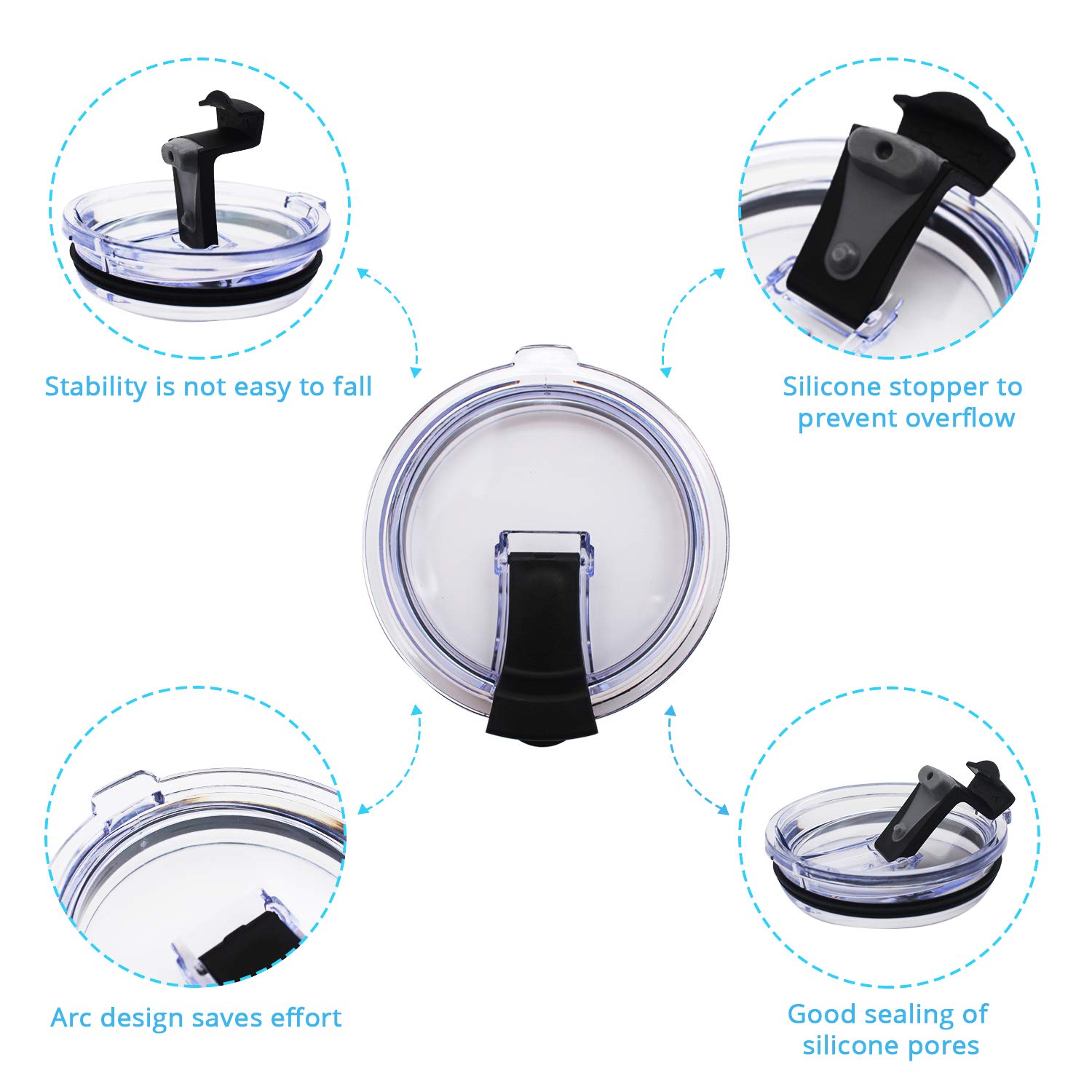 Stability is not easy to fall

Silicone stopper to prevent overflow

Arc design saves effort

Good sealing of silicone pores