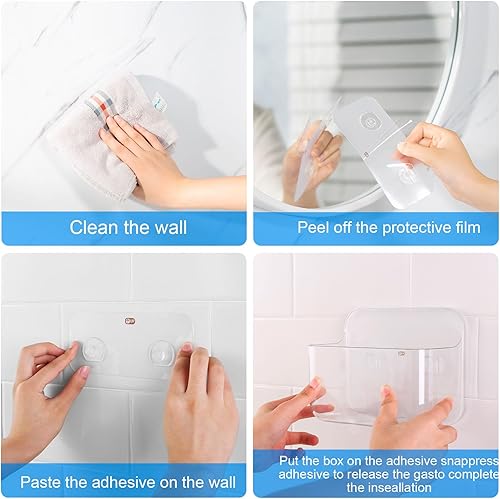 Clean the wall

Peel off the protective film

Paste the adhesive on the wall

Put the box on the adhesive snappress adhesive to release the gasto complete the inseallation