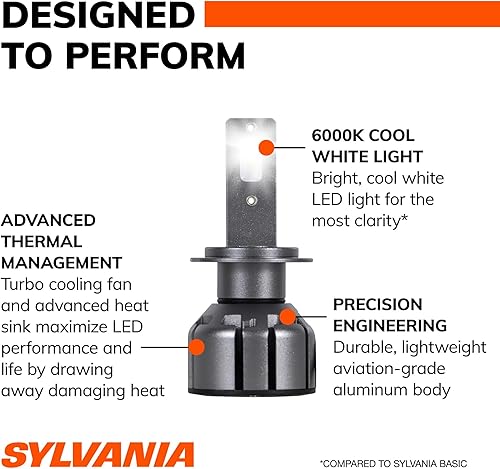 DESIGNED TO PERFORM

6000K COOL WHITE LIGHT
Bright, cool white LED light for the most clarity*

ADVANCED THERMAL MANAGEMENT
Turbo cooling fan and advanced heat sink maximize LED performance and life by drawing away damaging heat

PRECISION ENGINEERING
Durable, lightweight aviation-grade aluminum body

SYLVANIA

*COMPARED TO SYLVANIA BASIC