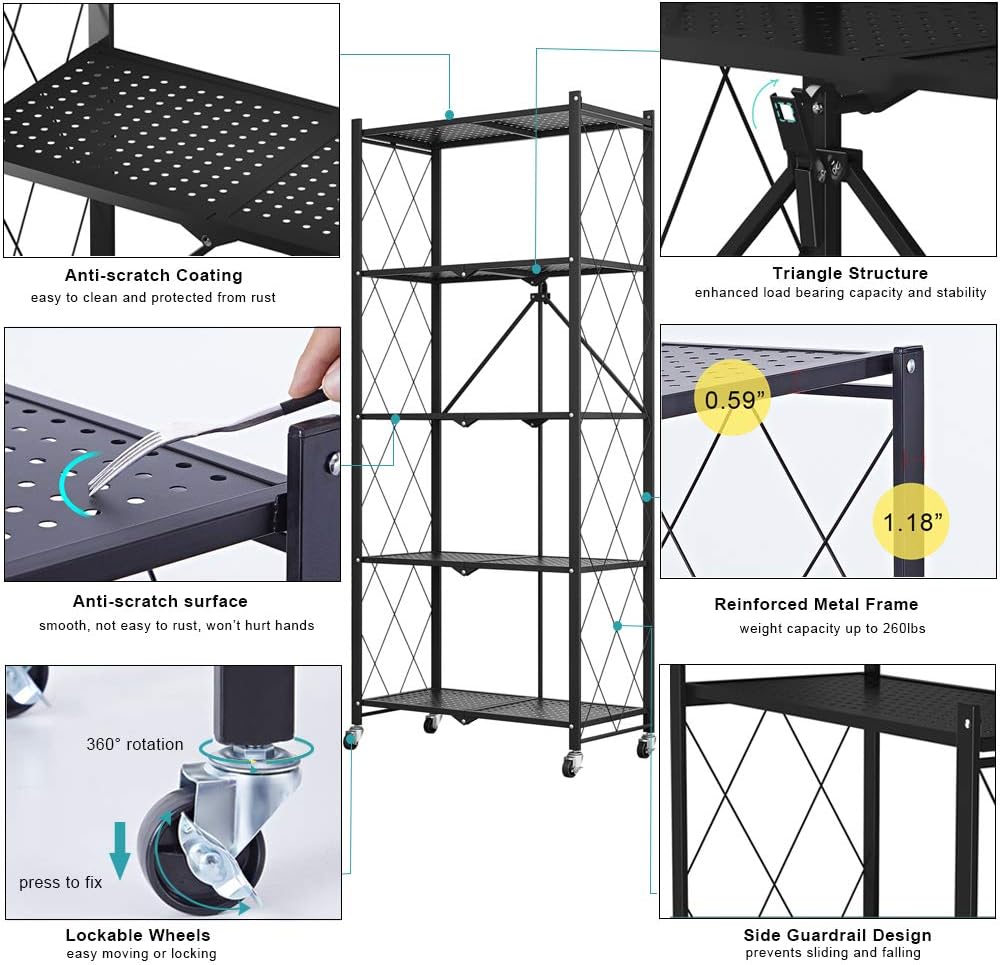 Anti-scratch Coating
easy to clean and protected from rust

Anti-scratch surface
smooth, not easy to rust, won't hurt hands

360° rotation

press to fix

Lockable Wheels
easy moving or locking

Triangle Structure
enhanced load bearing capacity and stability

0.59"

1.18"

Reinforced Metal Frame
weight capacity up to 260lbs

Side Guardrail Design
prevents sliding and falling