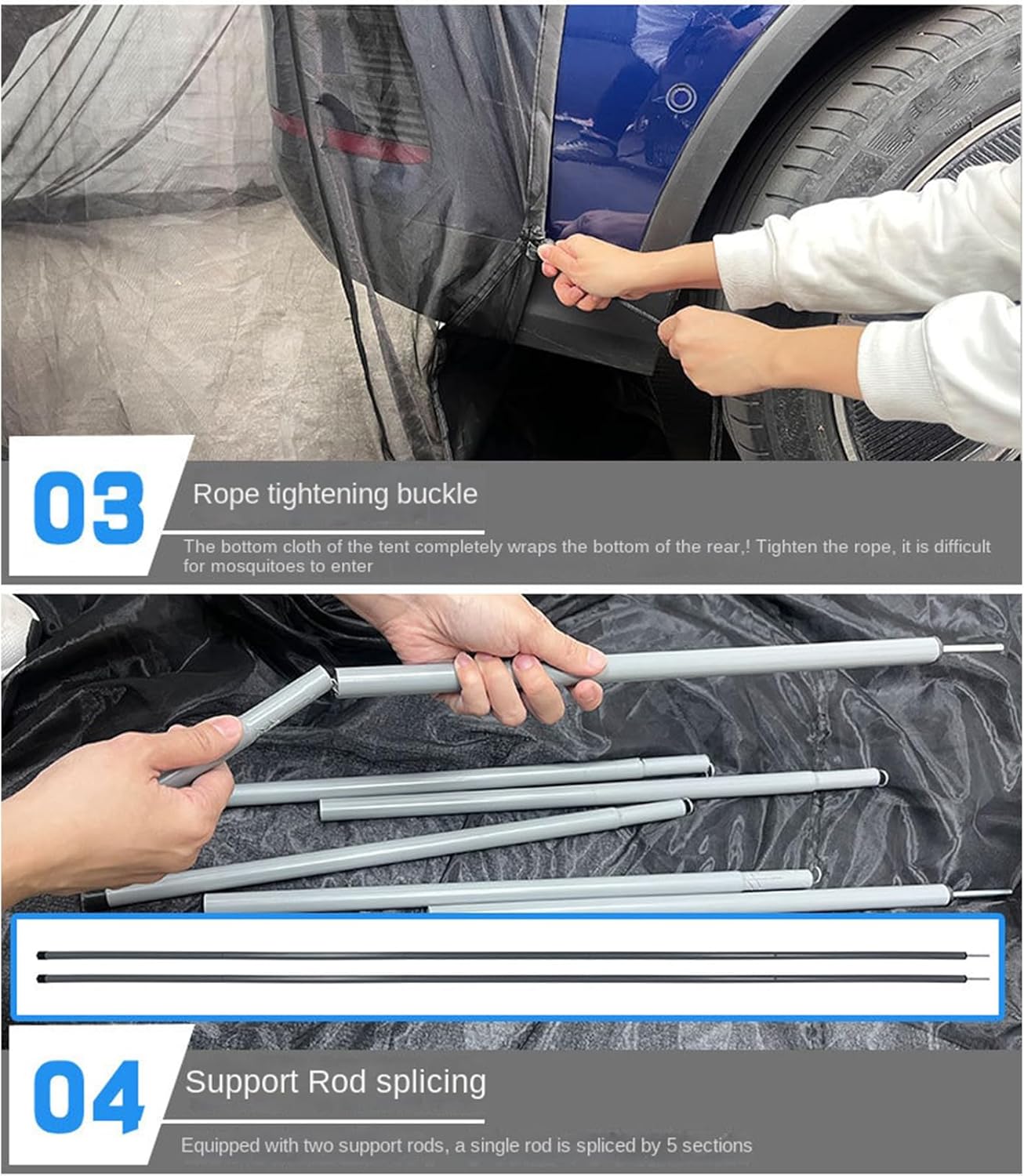 03

Rope tightening buckle

The bottom cloth of the tent completely wraps the bottom of the rear,! Tighten the rope, it is difficult for mosquitoes to enter

04

Support Rod splicing

Equipped with two support rods, a single rod is spliced by 5 sections