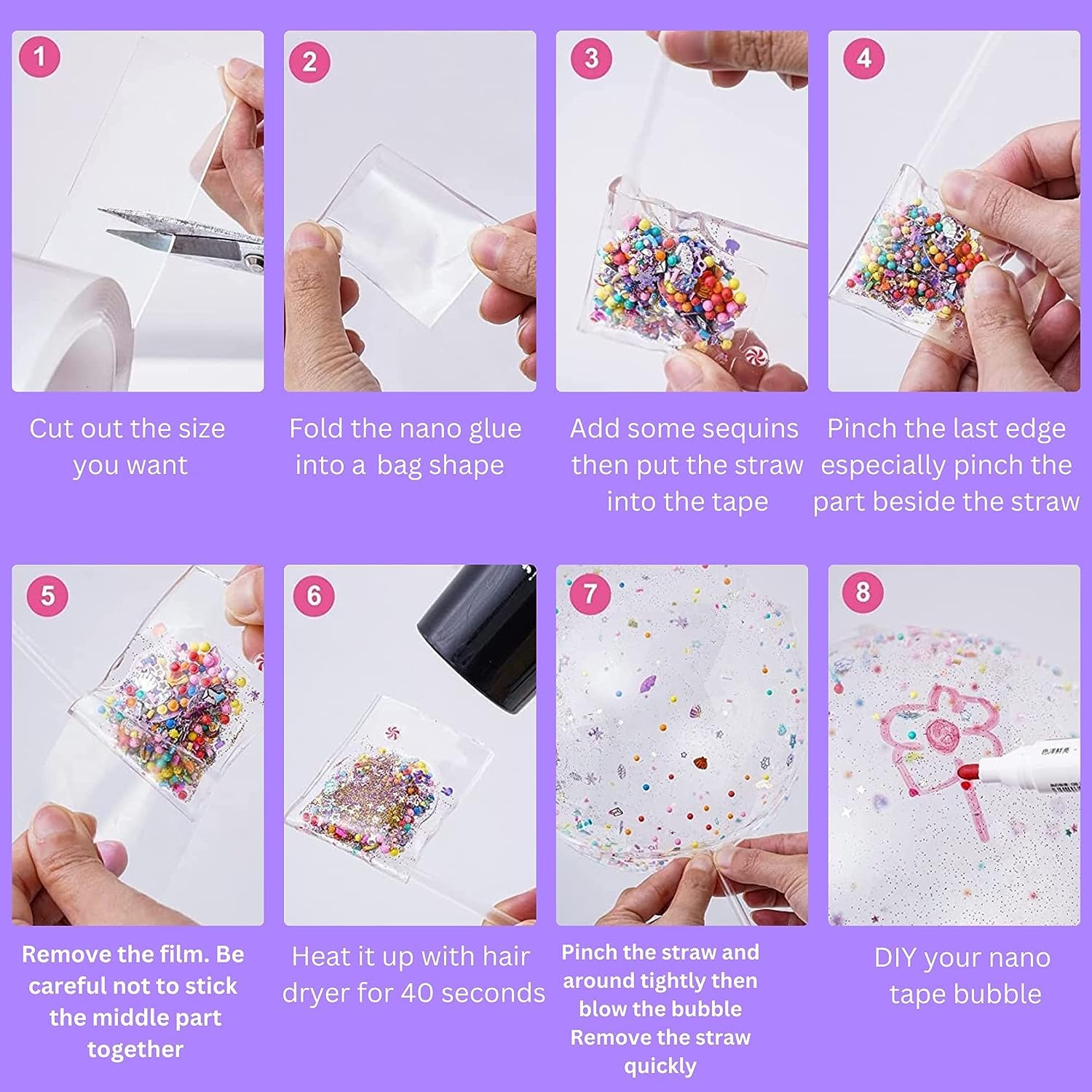 1

Cut out the size you want

2

Fold the nano glue into a  bag shape

3

Add some sequins then put the straw into the tape

4

Pinch the last edge especially pinch the part beside the straw

5

Remove the film. Be careful not to stick the middle part together

6

Heat it up with hair dryer for 40 seconds

7

Pinch the straw and around tightly then blow the bubble Remove the straw quickly

8

DIY your nano tape bubble