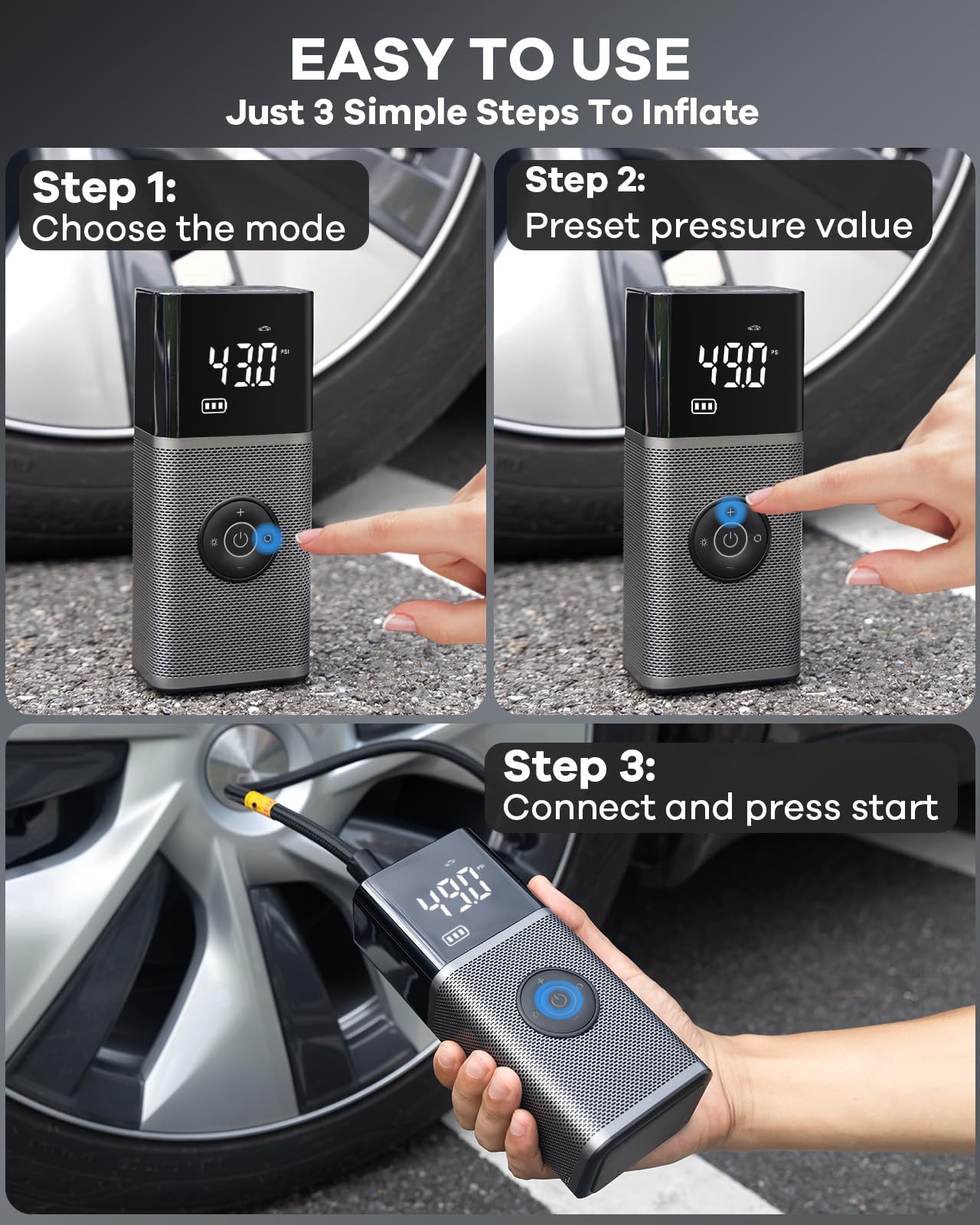 EASY TO USE
Just 3 Simple Steps To Inflate

Step 1:
Choose the mode

43.0 PSI

Step 2:
Preset pressure value

49.0 PSI

Step 3:
Connect and press start

49.0 PSI