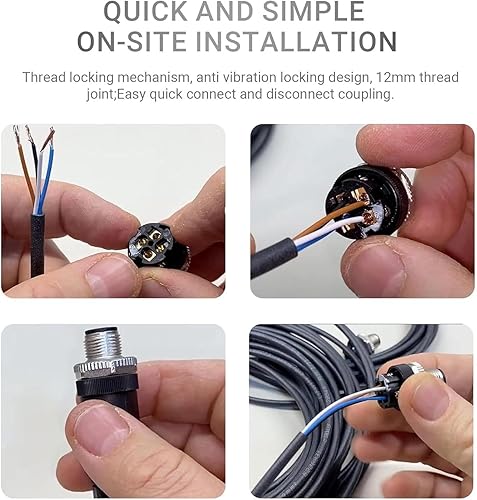 QUICK AND SIMPLE
ON-SITE INSTALLATION

Thread locking mechanism, anti vibration locking design, 12mm thread joint;Easy quick connect and disconnect coupling.