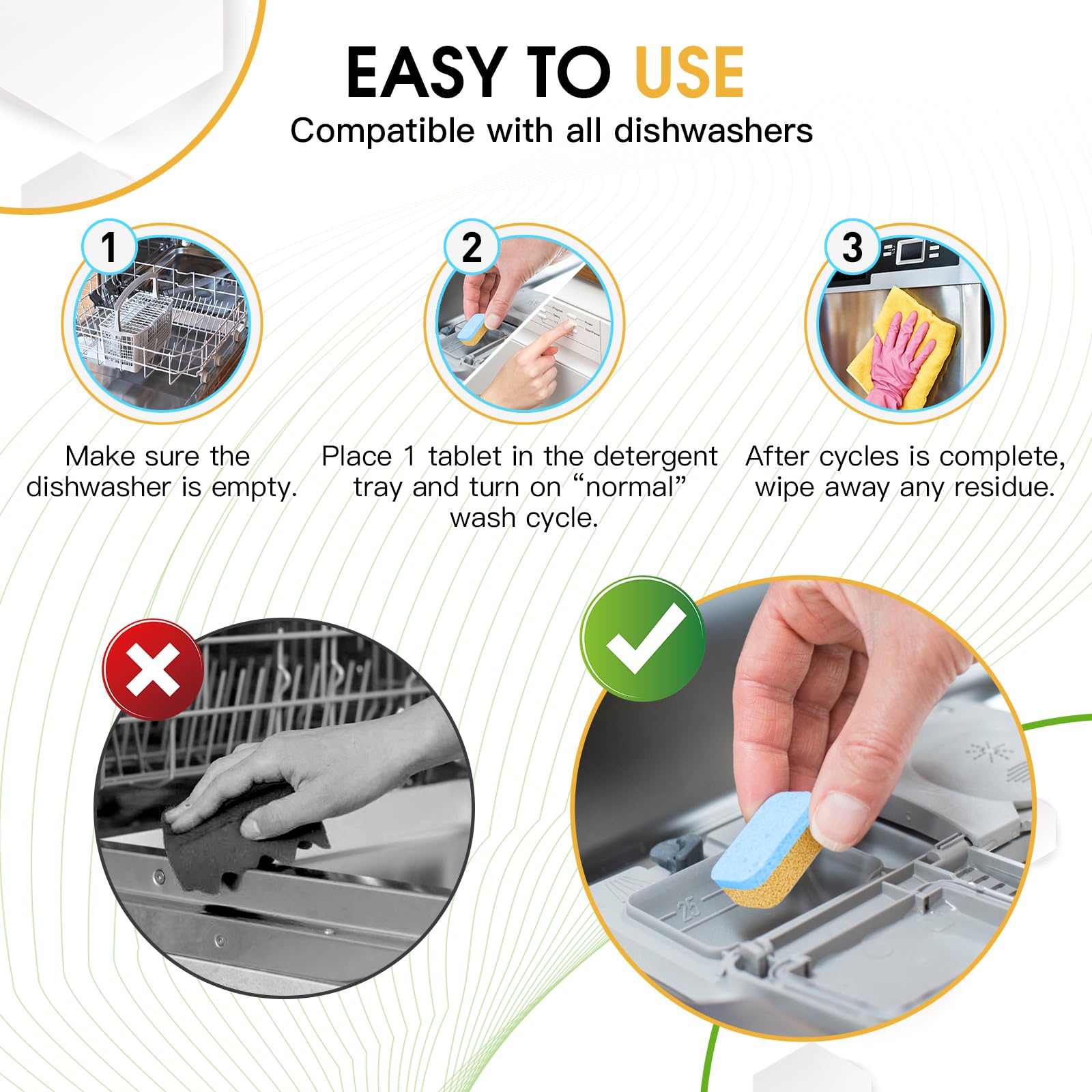 EASY TO USE

Compatible with all dishwashers

1

Make sure the dishwasher is empty.

2

Place 1 tablet in the detergent tray and turn on “normal” wash cycle.

3

After cycles is complete, wipe away any residue.

25