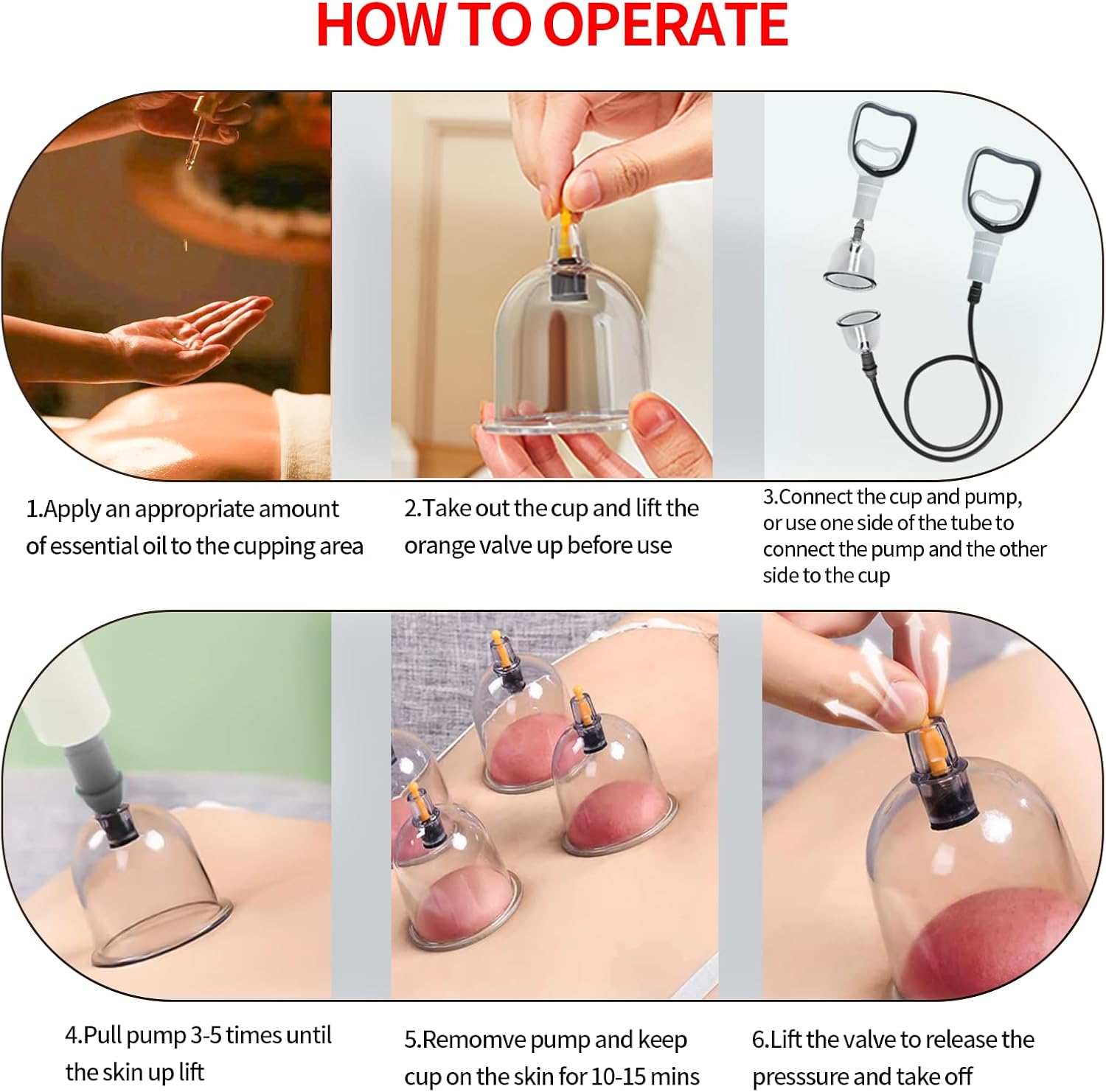 HOW TO OPERATE

1.Apply an appropriate amount of essential oil to the cupping area

2.Take out the cup and lift the orange valve up before use

3.Connect the cup and pump, or use one side of the tube to connect the pump and the other side to the cup

4.Pull pump 3-5 times until the skin up lift

5.Remomve pump and keep cup on the skin for 10-15 mins

6.Lift the valve to release the presssure and take off