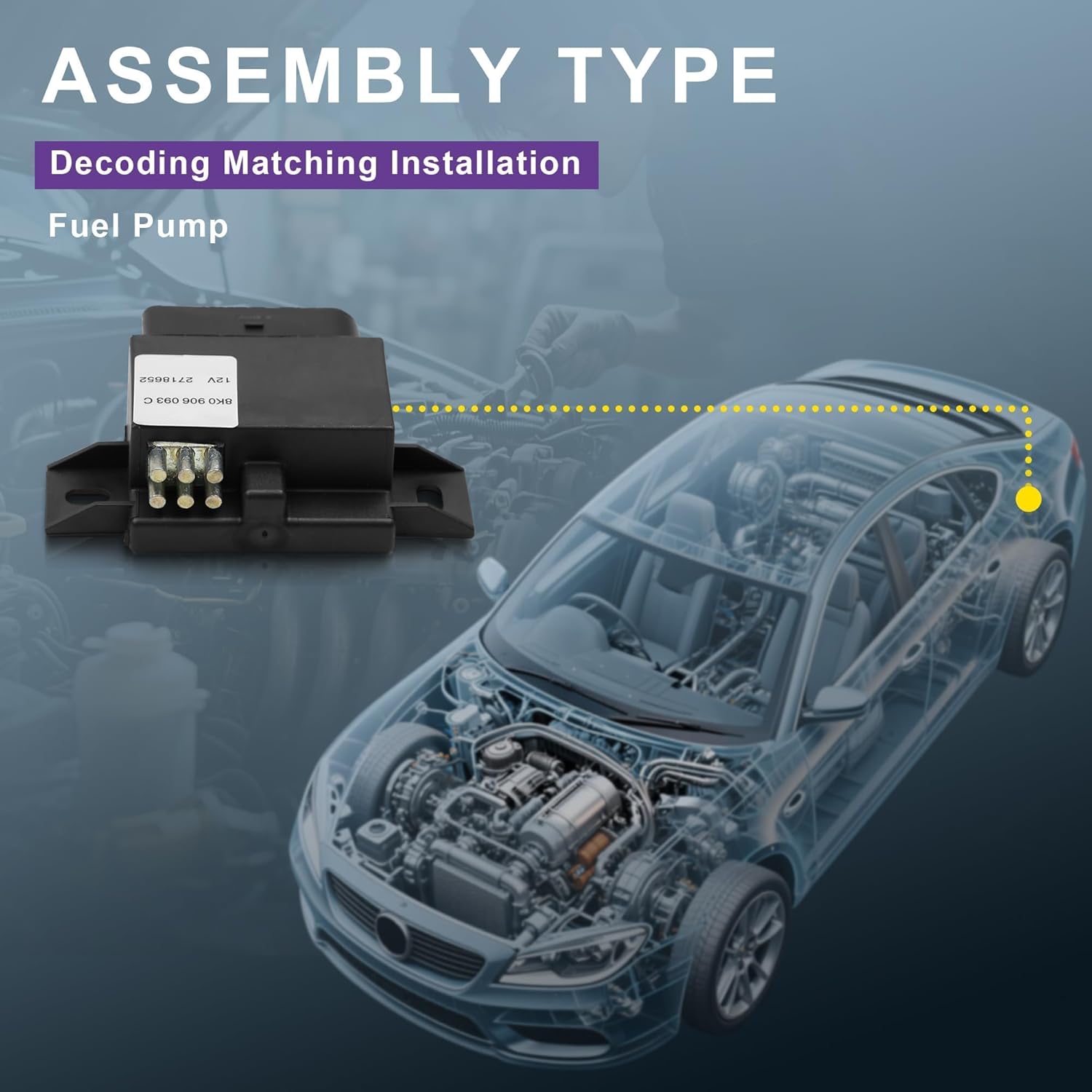 ASSEMBLY TYPE

Decoding Matching Installation

Fuel Pump

8K0 906 093 C
12V 2718652