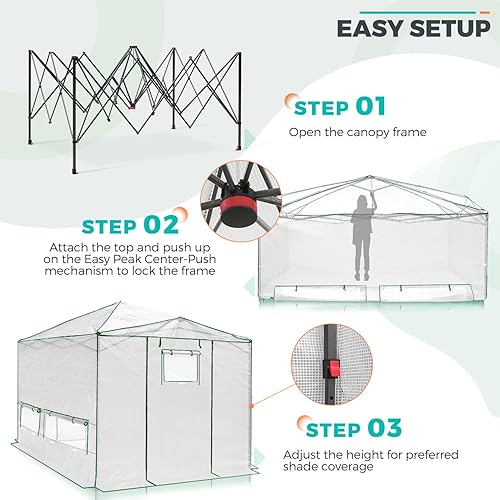 EASY SETUP

STEP 01

Open the canopy frame

STEP 02

Attach the top and push up on the Easy Peak Center-Push mechanism to lock the frame

STEP 03

Adjust the height for preferred shade coverage