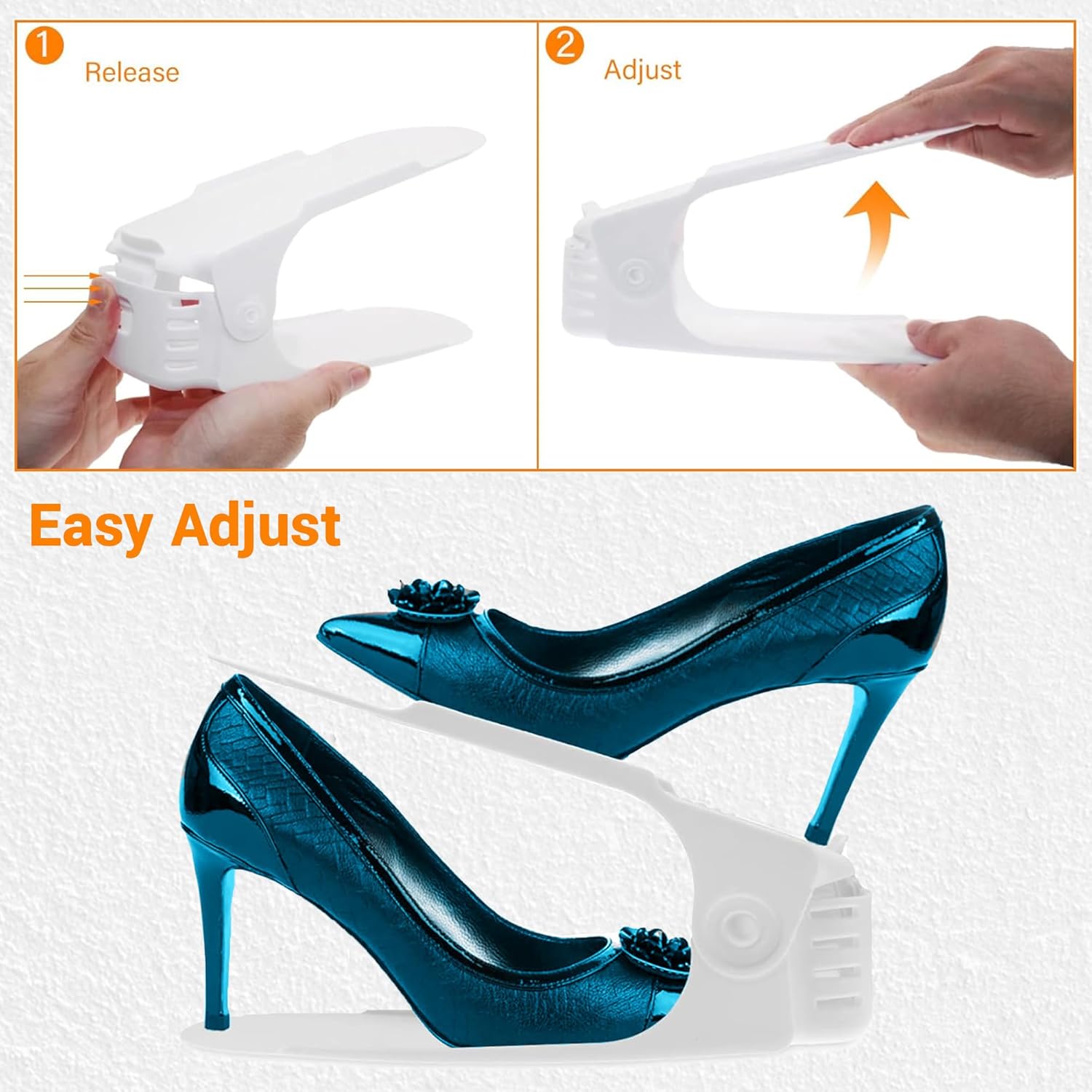 1 Release

2 Adjust

Easy Adjust