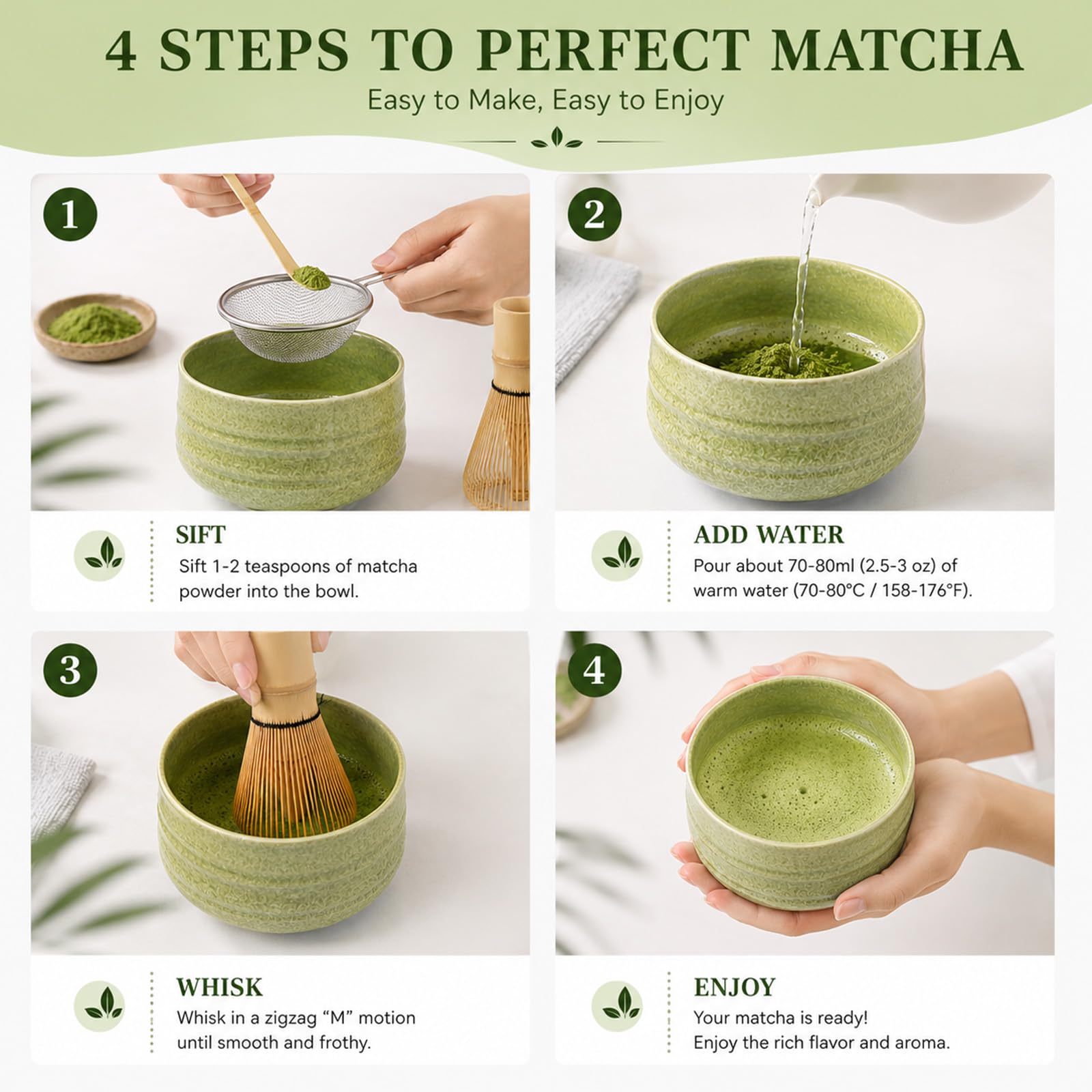 4 STEPS TO PERFECT MATCHA

Easy to Make, Easy to Enjoy

1

SIFT
Sift 1-2 teaspoons of matcha powder into the bowl.

2

ADD WATER
Pour about 70-80ml (2.5-3 oz) of warm water (70-80°C / 158-176°F).

3

WHISK
Whisk in a zigzag “M” motion until smooth and frothy.

4

ENJOY
Your matcha is ready!
Enjoy the rich flavor and aroma.