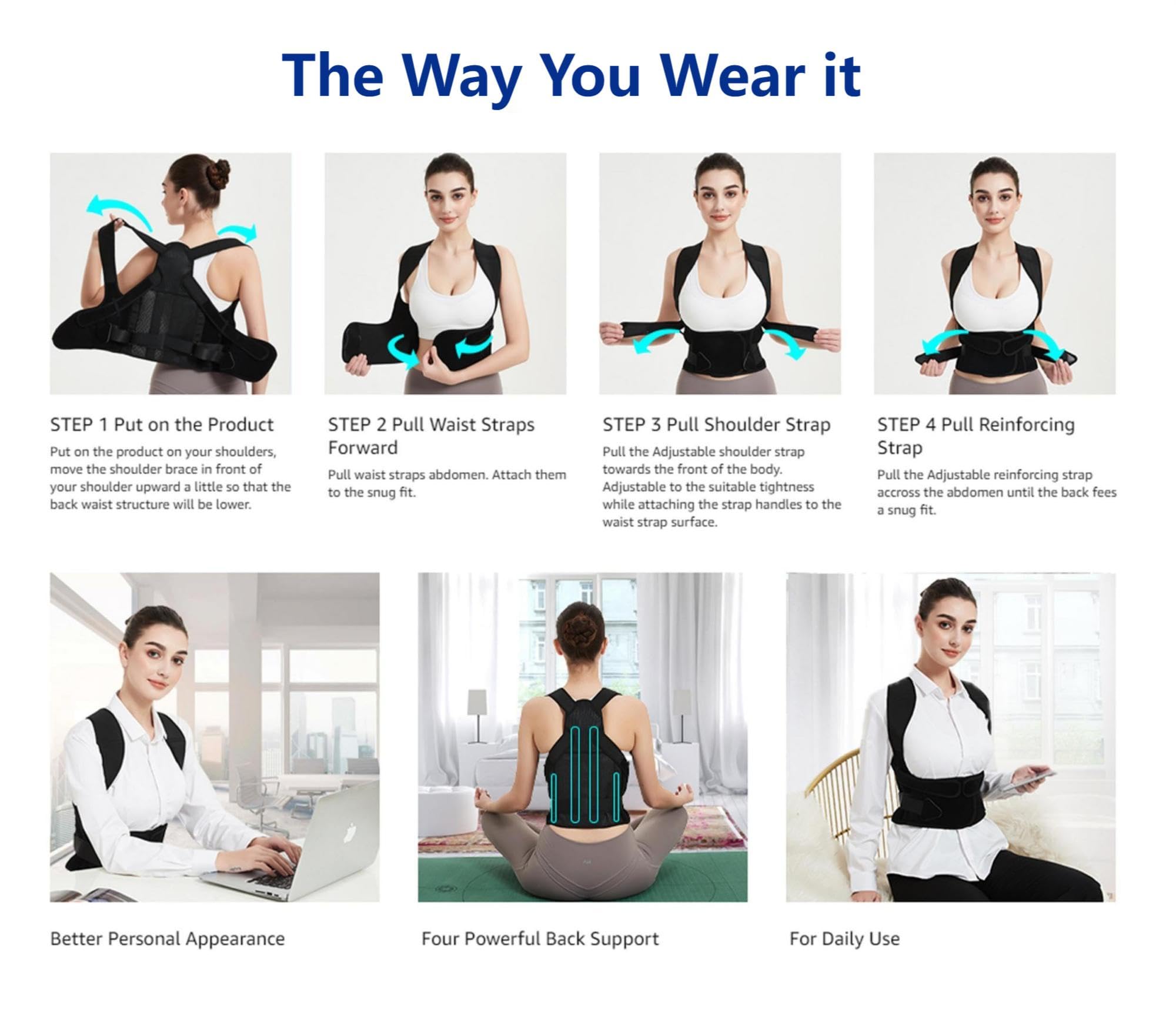 The Way You Wear it

STEP 1 Put on the Product

Put on the product on your shoulders, move the shoulder brace in front of your shoulder upward a little so that the back waist structure will be lower.

STEP 2 Pull Waist Straps Forward

Pull waist straps abdomen. Attach them to the snug fit.

STEP 3 Pull Shoulder Strap

Pull the Adjustable shoulder strap towards the front of the body. Adjustable to the suitable tightness while attaching the strap handles to the waist strap surface.

STEP 4 Pull Reinforcing Strap

Pull the Adjustable reinforcing strap accross the abdomen until the back fees a snug fit.

Better Personal Appearance

Four Powerful Back Support

For Daily Use