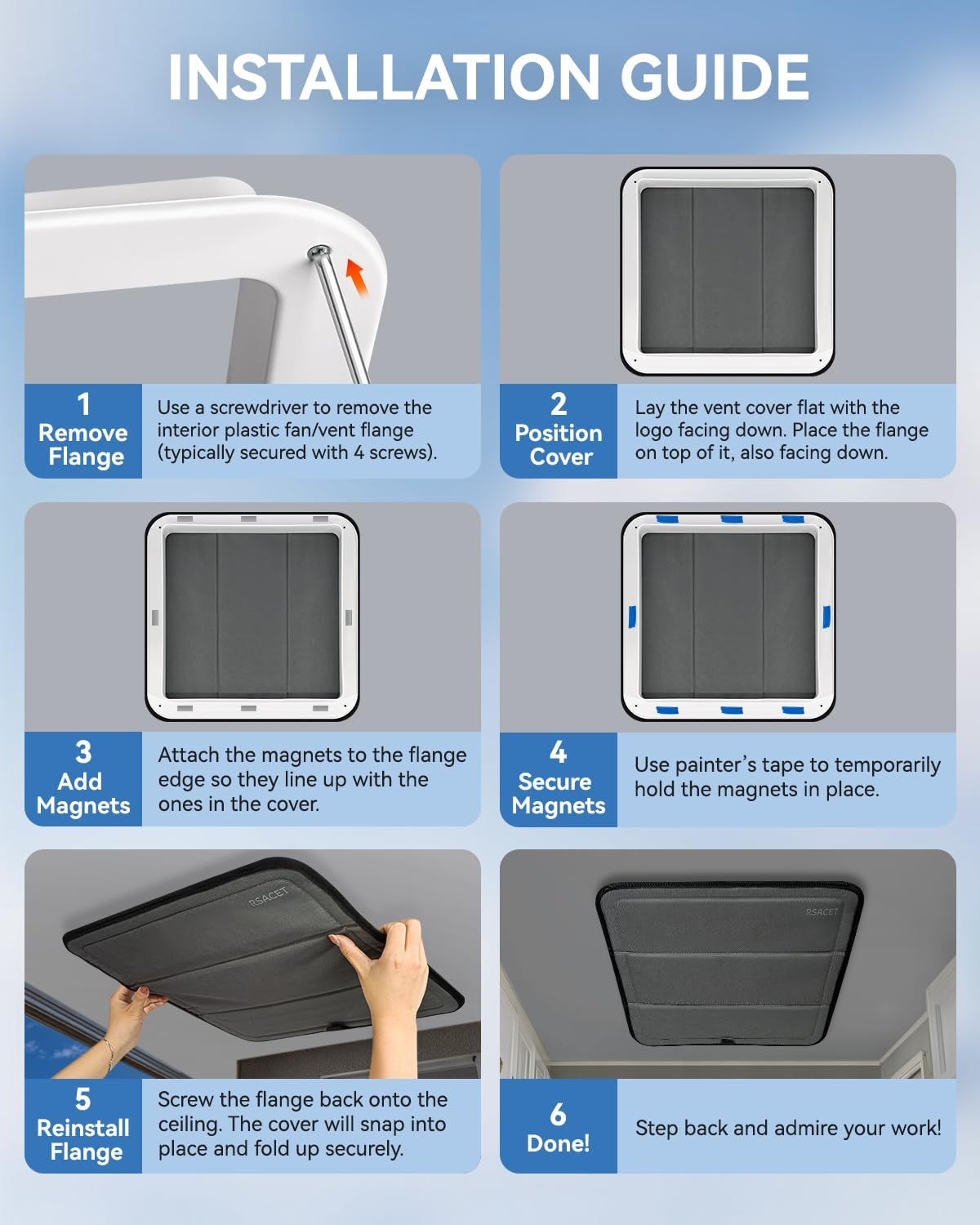 INSTALLATION GUIDE

1
Remove Flange

Use a screwdriver to remove the interior plastic fan/vent flange (typically secured with 4 screws).

2
Position Cover

Lay the vent cover flat with the logo facing down. Place the flange on top of it, also facing down.

3
Add Magnets

Attach the magnets to the flange edge so they line up with the ones in the cover.

4
Secure Magnets

Use painter's tape to temporarily hold the magnets in place.

RSACET

5
Reinstall Flange

Screw the flange back onto the ceiling. The cover will snap into place and fold up securely.

RSACET

6
Done!

Step back and admire your work!