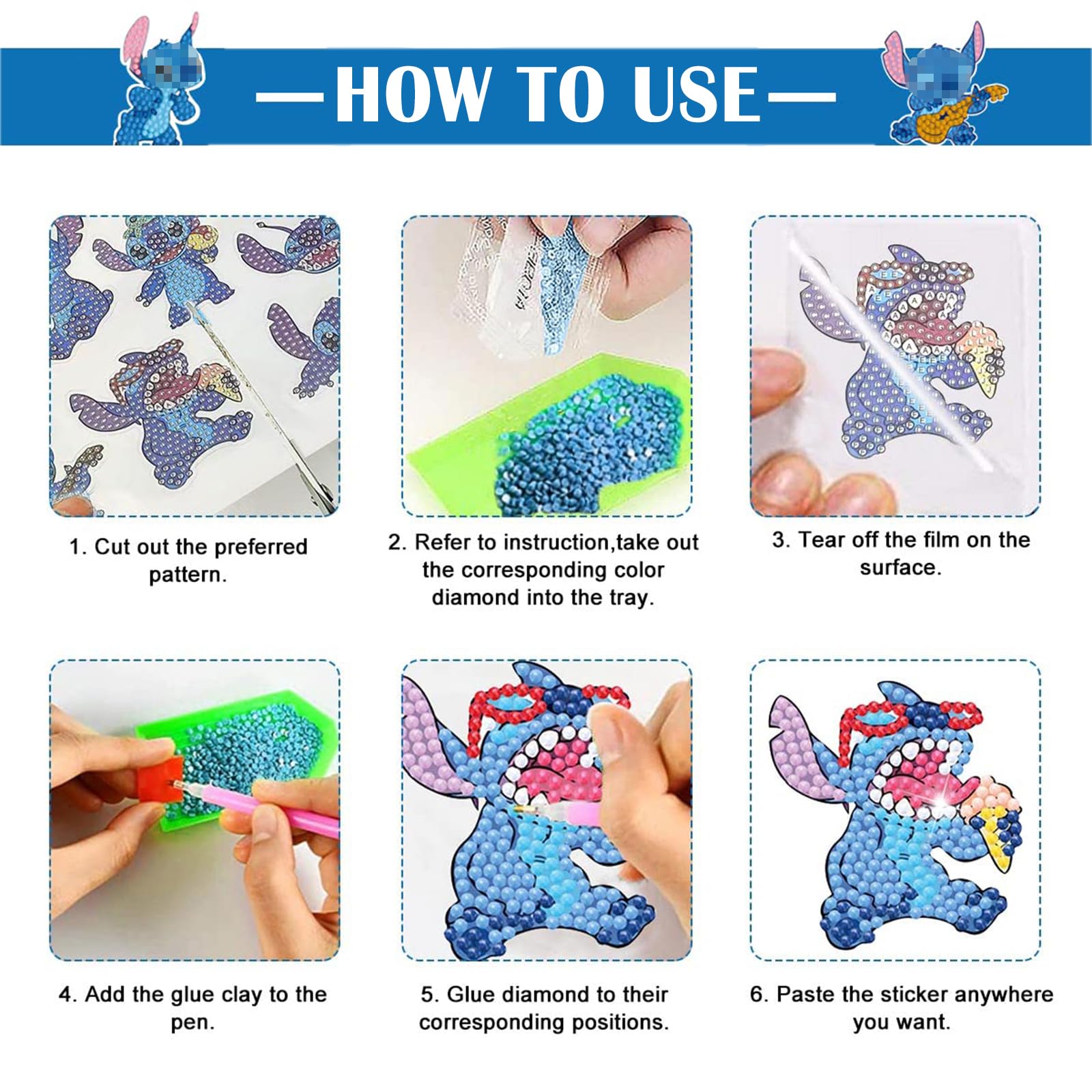 —HOW TO USE—

1. Cut out the preferred pattern.

2. Refer to instruction,take out the corresponding color diamond into the tray.

3. Tear off the film on the surface.

4. Add the glue clay to the pen.

5. Glue diamond to their corresponding positions.

6. Paste the sticker anywhere you want.