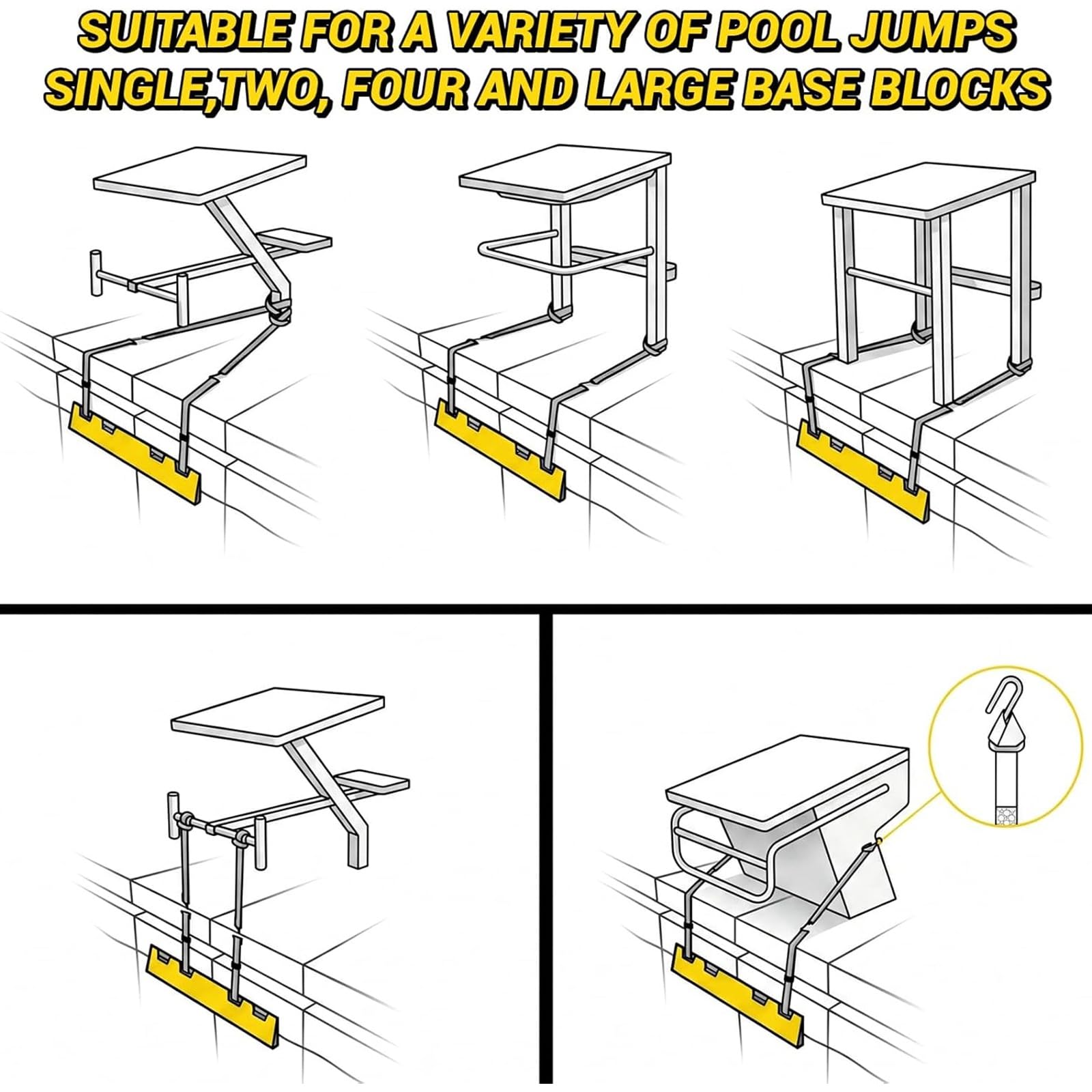 SUITABLE FOR A VARIETY OF POOL JUMPS
SINGLE,TWO, FOUR AND LARGE BASE BLOCKS