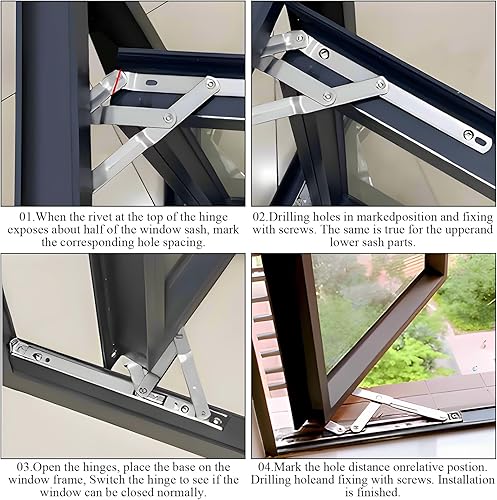 01.When the rivet at the top of the hinge exposes about half of the window sash, mark the corresponding hole spacing.

02.Drilling holes in markedposition and fixing with screws. The same is true for the upperand lower sash parts.

03.Open the hinges, place the base on the window frame, Switch the hinge to see if the window can be closed normally.

04.Mark the hole distance onrelative postion. Drilling holeand fixing with screws. Installation is finished.