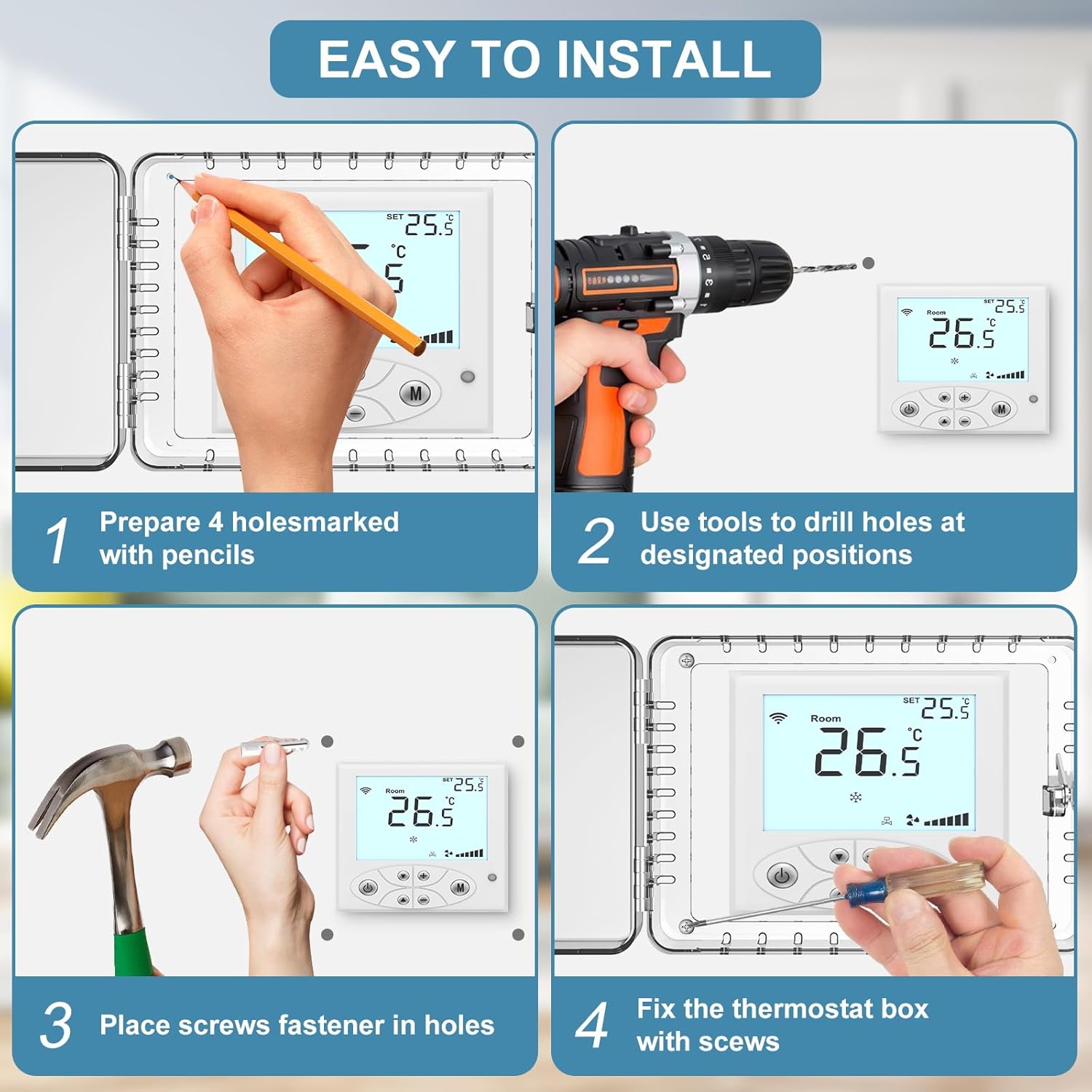 EASY TO INSTALL

SET 25.5 °C
°C
5
M

1 Prepare 4 holesmarked with pencils

SET 25.5 °C
Room
26.5 °C
M

2 Use tools to drill holes at designated positions

SET 25.5 °C
Room
26.5 °C
M

3 Place screws fastener in holes

SET 25.5 °C
Room
26.5 °C

4 Fix the thermostat box with scews