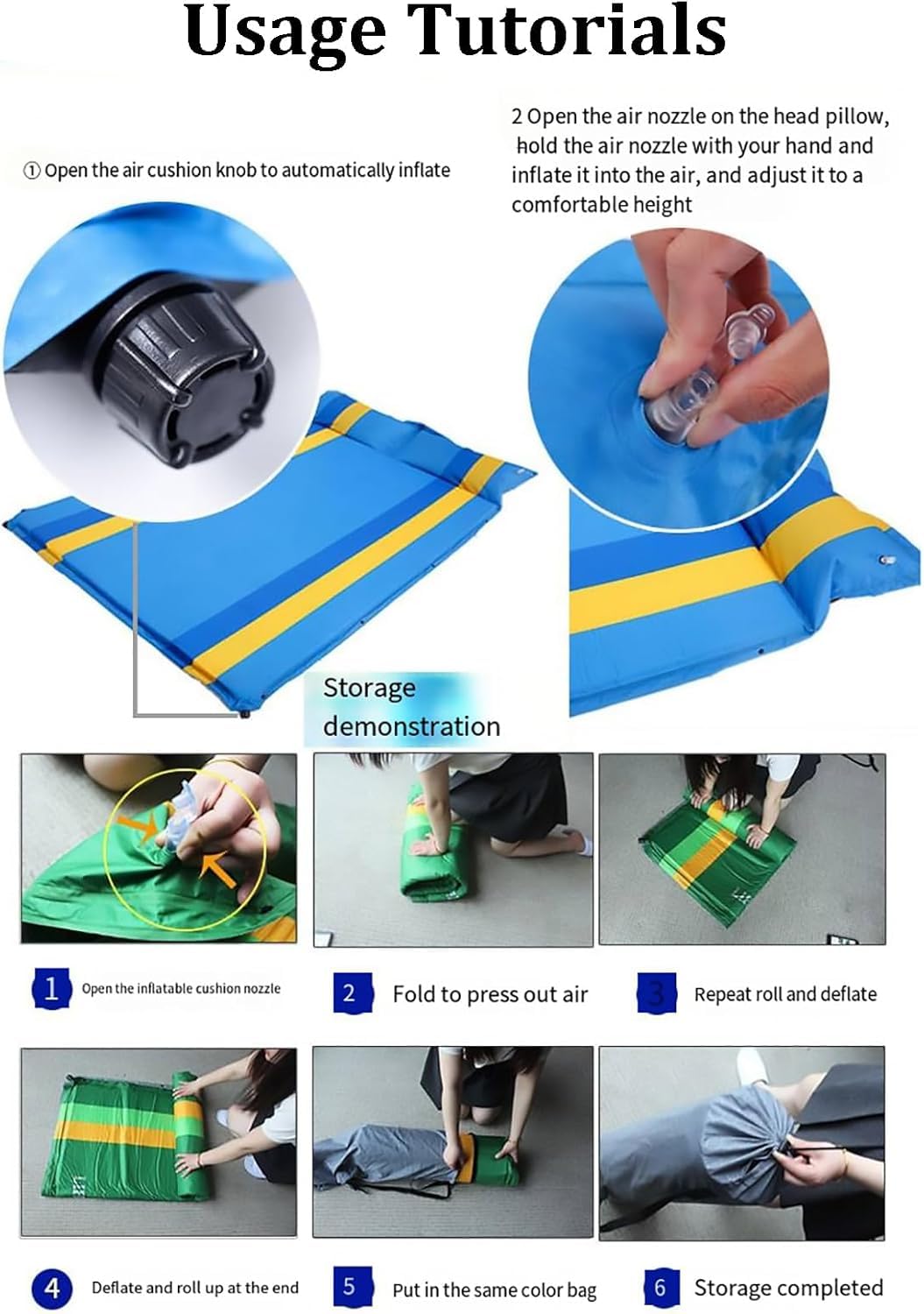 Usage Tutorials

① Open the air cushion knob to automatically inflate

2 Open the air nozzle on the head pillow, hold the air nozzle with your hand and inflate it into the air, and adjust it to a comfortable height

Storage demonstration

1 Open the inflatable cushion nozzle

2 Fold to press out air

3 Repeat roll and deflate

4 Deflate and roll up at the end

5 Put in the same color bag

6 Storage completed