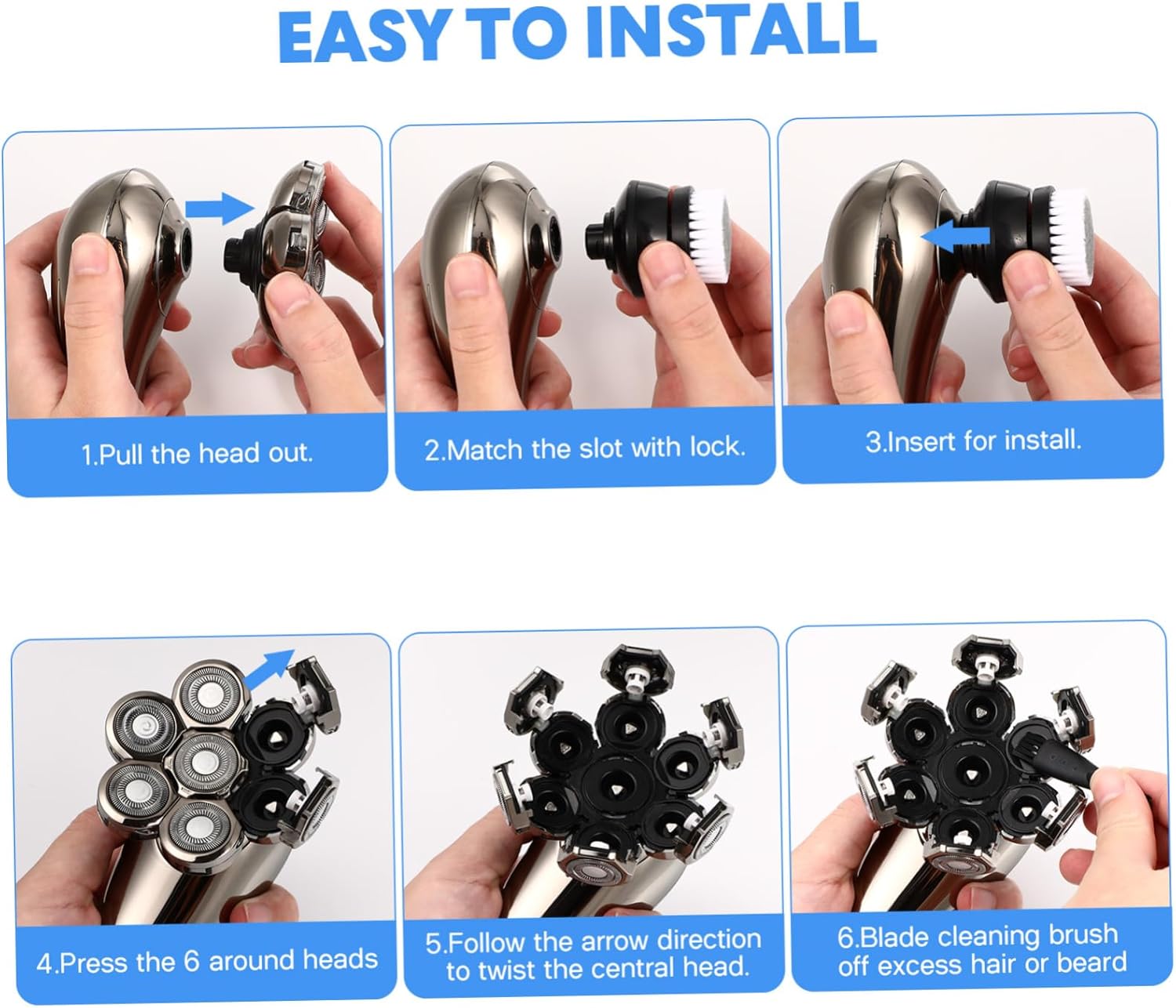 EASY TO INSTALL

1.Pull the head out.

2.Match the slot with lock.

3.Insert for install.

4.Press the 6 around heads

5.Follow the arrow direction to twist the central head.

6.Blade cleaning brush off excess hair or beard