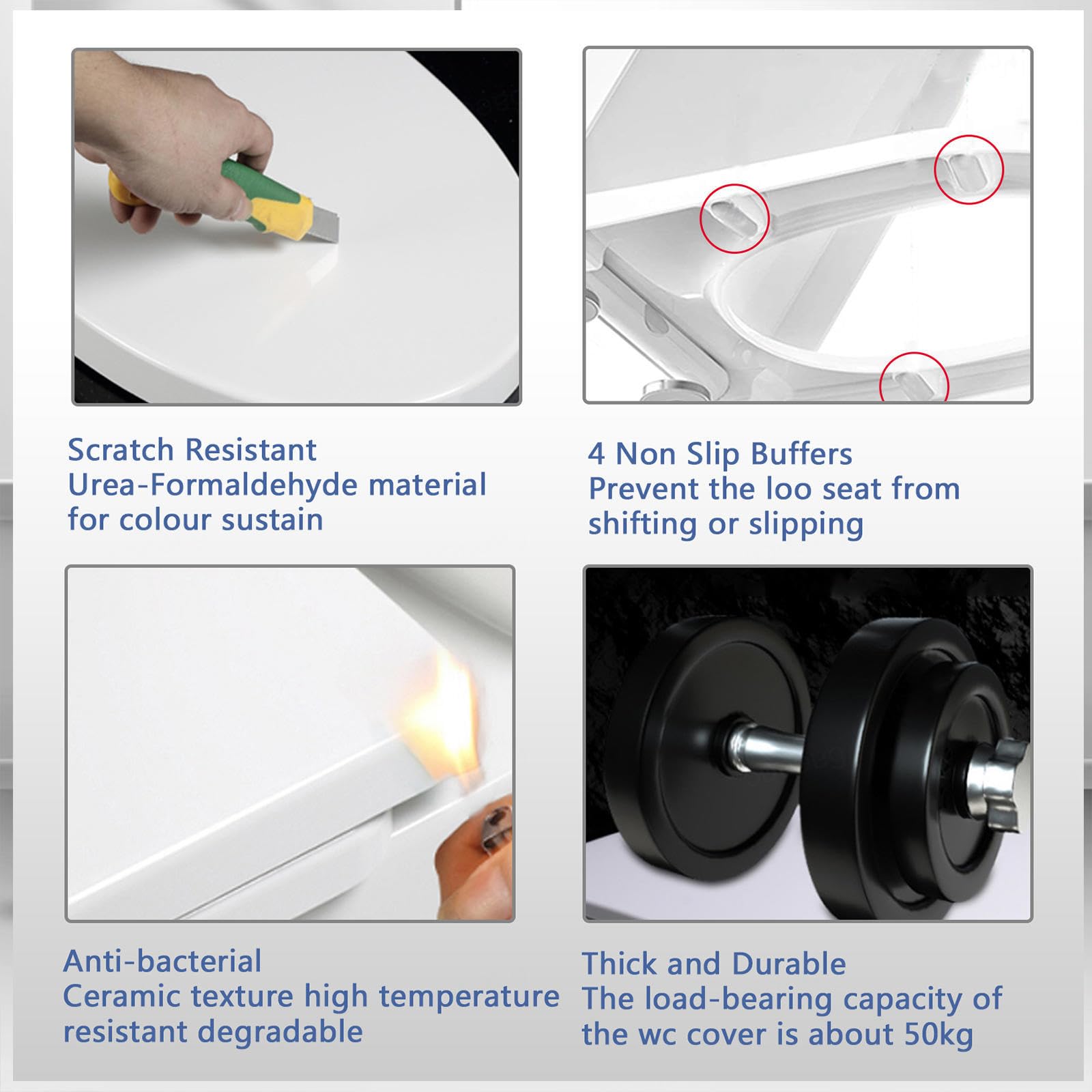 Scratch Resistant
Urea-Formaldehyde material for colour sustain

4 Non Slip Buffers
Prevent the loo seat from shifting or slipping

Anti-bacterial
Ceramic texture high temperature resistant degradable

Thick and Durable
The load-bearing capacity of the wc cover is about 50kg