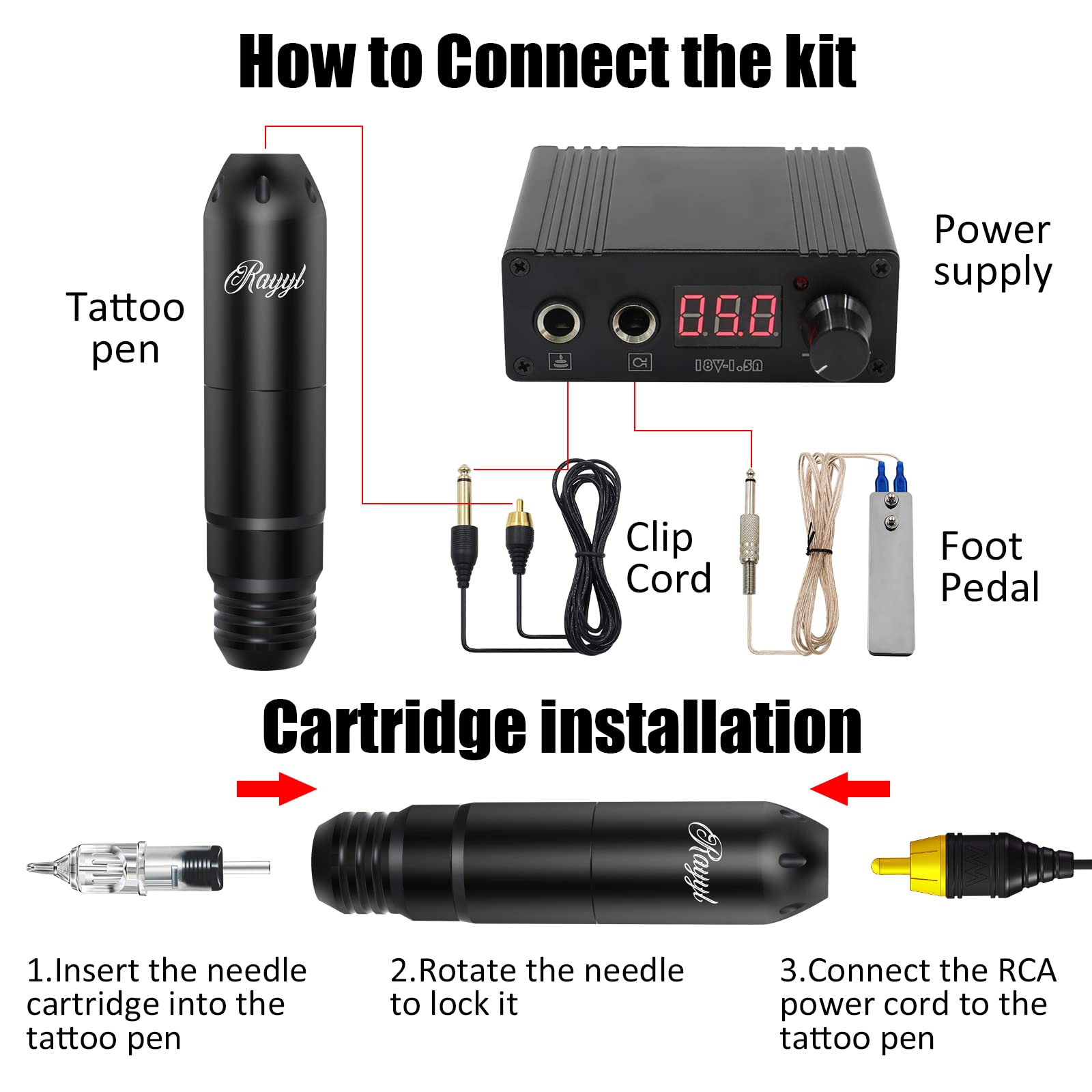 How to Connect the kit

Tattoo pen

Rayyl

Power supply

05.0

18V-1.5A

Clip Cord

Foot Pedal

Cartridge installation

Rayyl

1.Insert the needle cartridge into the tattoo pen

2.Rotate the needle to lock it

3.Connect the RCA power cord to the tattoo pen