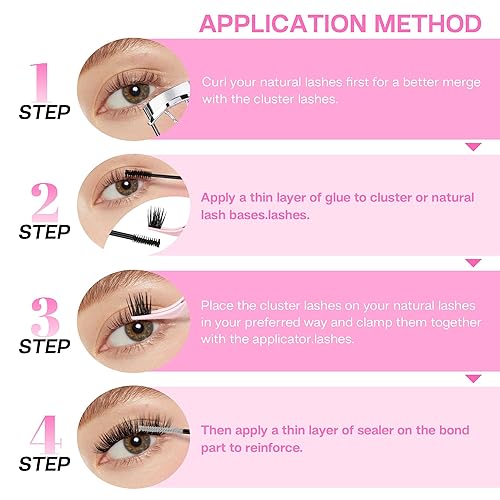 APPLICATION METHOD

1
STEP

Curl your natural lashes first for a better merge with the cluster lashes.

2
STEP

Apply a thin layer of glue to cluster or natural lash bases.lashes.

3
STEP

Place the cluster lashes on your natural lashes in your preferred way and clamp them together with the applicator.lashes.

4
STEP

Then apply a thin layer of sealer on the bond part to reinforce.