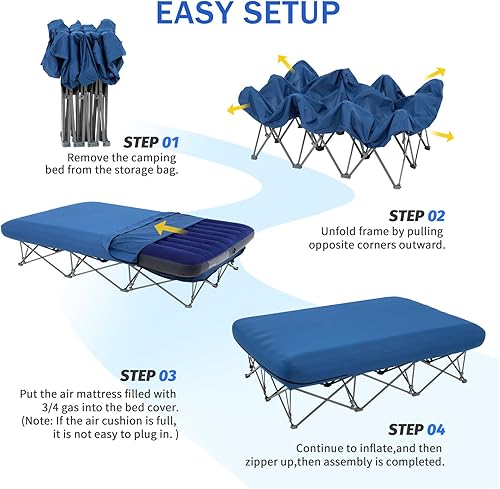 EASY SETUP

STEP 01
Remove the camping bed from the storage bag.

STEP 02
Unfold frame by pulling opposite corners outward.

STEP 03
Put the air mattress filled with 3/4 gas into the bed cover. (Note: If the air cushion is full, it is not easy to plug in. )

STEP 04
Continue to inflate,and then zipper up,then assembly is completed.