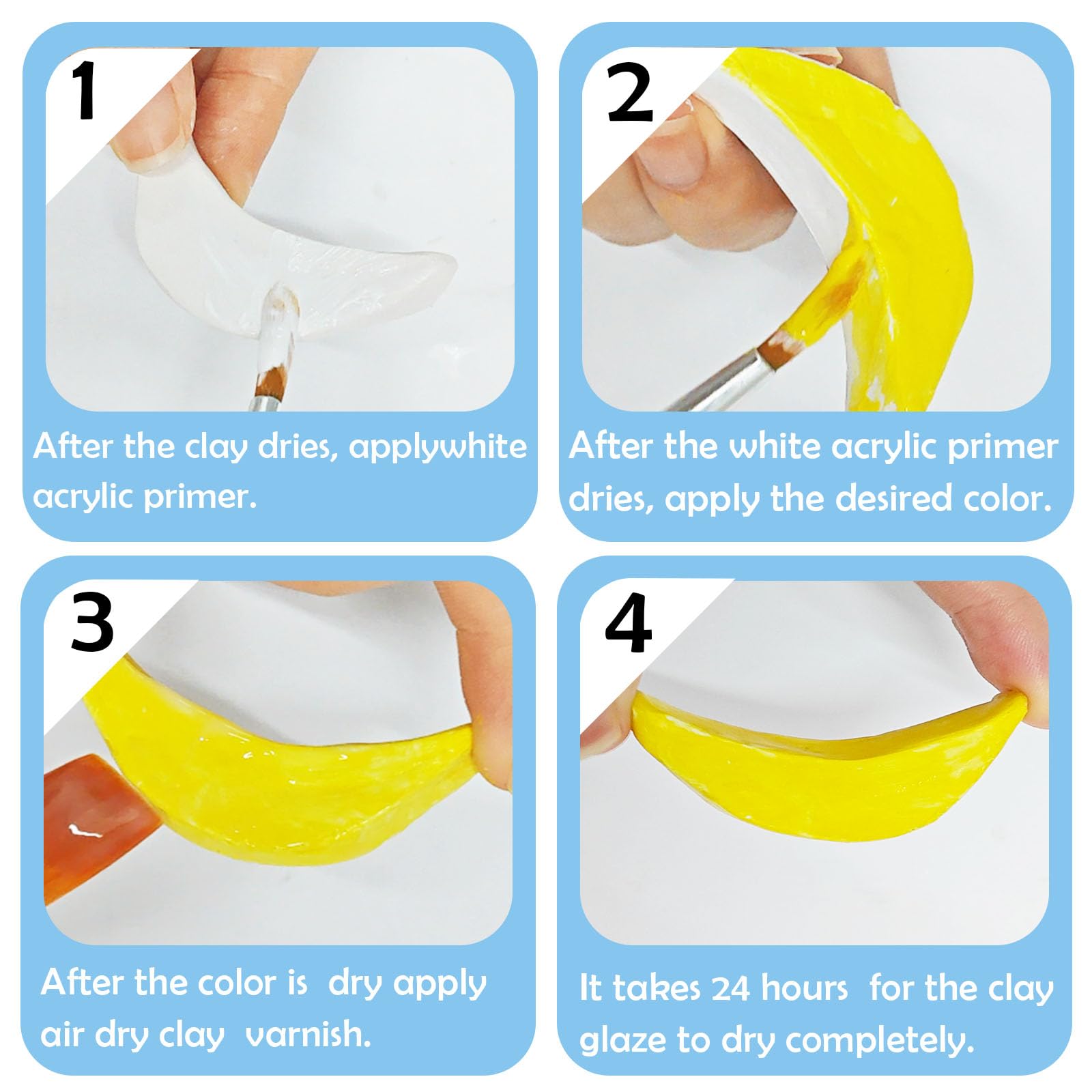 1

After the clay dries, applywhite acrylic primer.

2

After the white acrylic primer dries, apply the desired color.

3

After the color is dry apply air dry clay varnish.

4

It takes 24 hours for the clay glaze to dry completely.