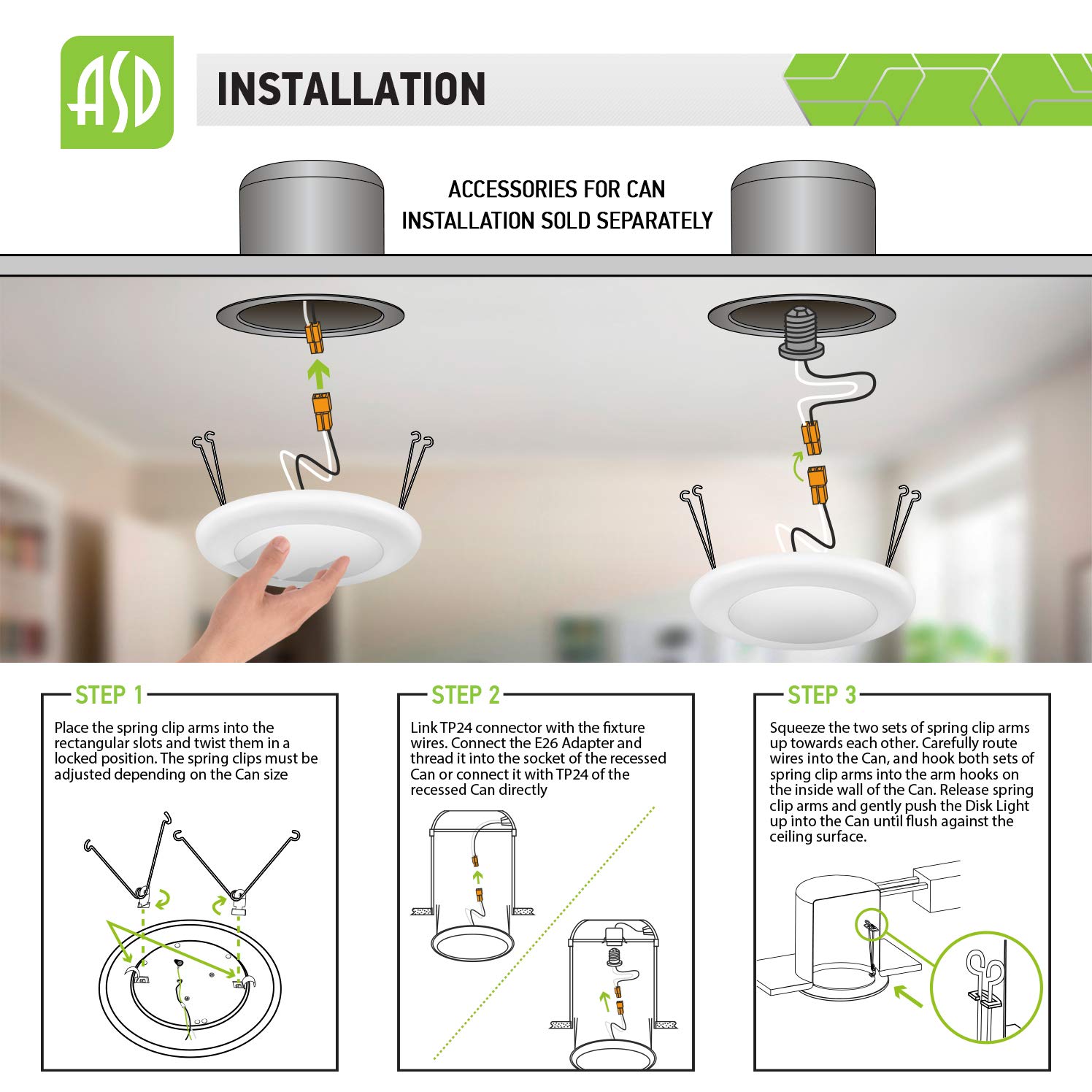 ASD

INSTALLATION

ACCESSORIES FOR CAN INSTALLATION SOLD SEPARATELY

STEP 1

Place the spring clip arms into the rectangular slots and twist them in a locked position. The spring clips must be adjusted depending on the Can size

STEP 2

Link TP24 connector with the fixture wires. Connect the E26 Adapter and thread it into the socket of the recessed Can or connect it with TP24 of the recessed Can directly

STEP 3

Squeeze the two sets of spring clip arms up towards each other. Carefully route wires into the Can, and hook both sets of spring clip arms into the arm hooks on the inside wall of the Can. Release spring clip arms and gently push the Disk Light up into the Can until flush against the ceiling surface.