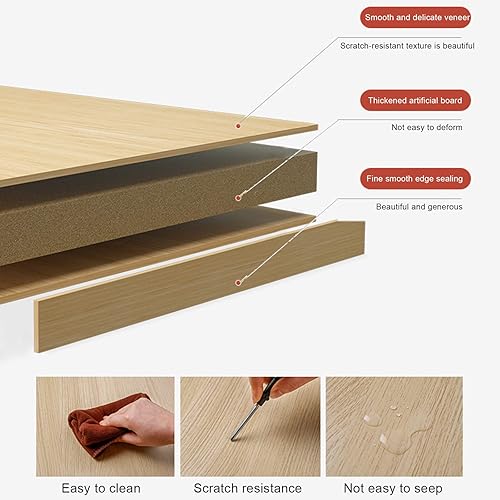 Smooth and delicate veneer

Scratch-resistant texture is beautiful

Thickened artificial board

Not easy to deform

Fine smooth edge sealing

Beautiful and generous

Easy to clean

Scratch resistance

Not easy to seep