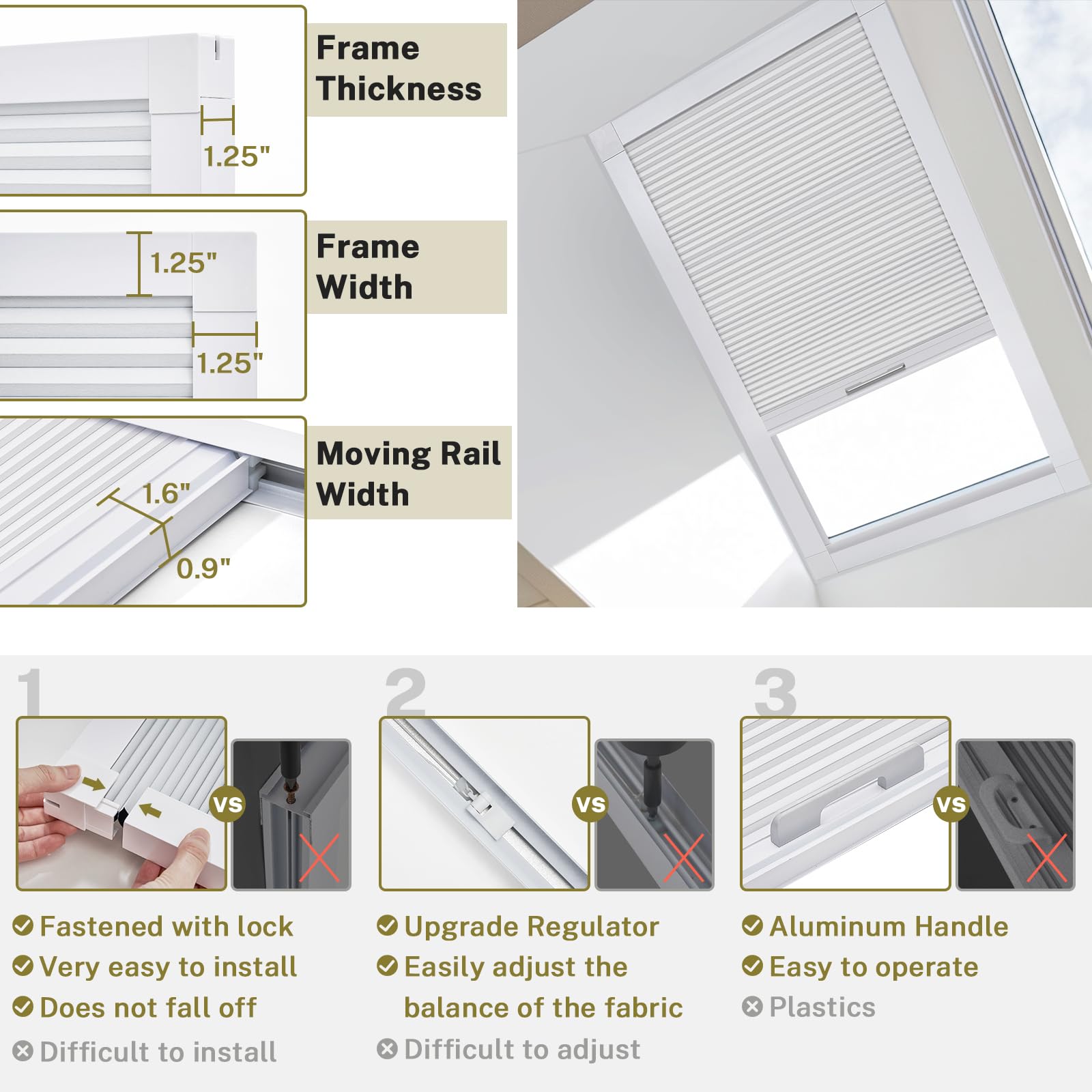 1.25"

Frame Thickness

1.25"

1.25"

Frame Width

1.6"

0.9"

Moving Rail Width

1

VS

Fastened with lock
Very easy to install
Does not fall off
Difficult to install

2

VS

Upgrade Regulator
Easily adjust the balance of the fabric
Difficult to adjust

3

VS

Aluminum Handle
Easy to operate
Plastics